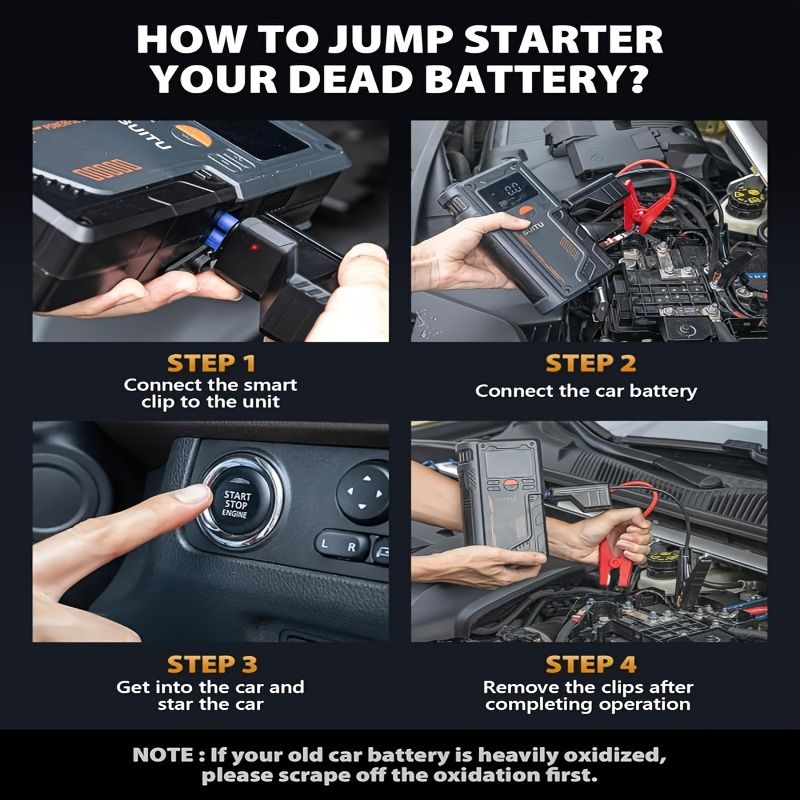 HOW TO JUMP STARTER YOUR DEAD BATTERY?

BUITU

BUITU

STEP 1
Connect the smart clip to the unit

STEP 2
Connect the car battery

START STOP ENGINE

L R

STEP 3
Get into the car and star the car

STEP 4
Remove the clips after completing operation

NOTE : If your old car battery is heavily oxidized, please scrape off the oxidation first.