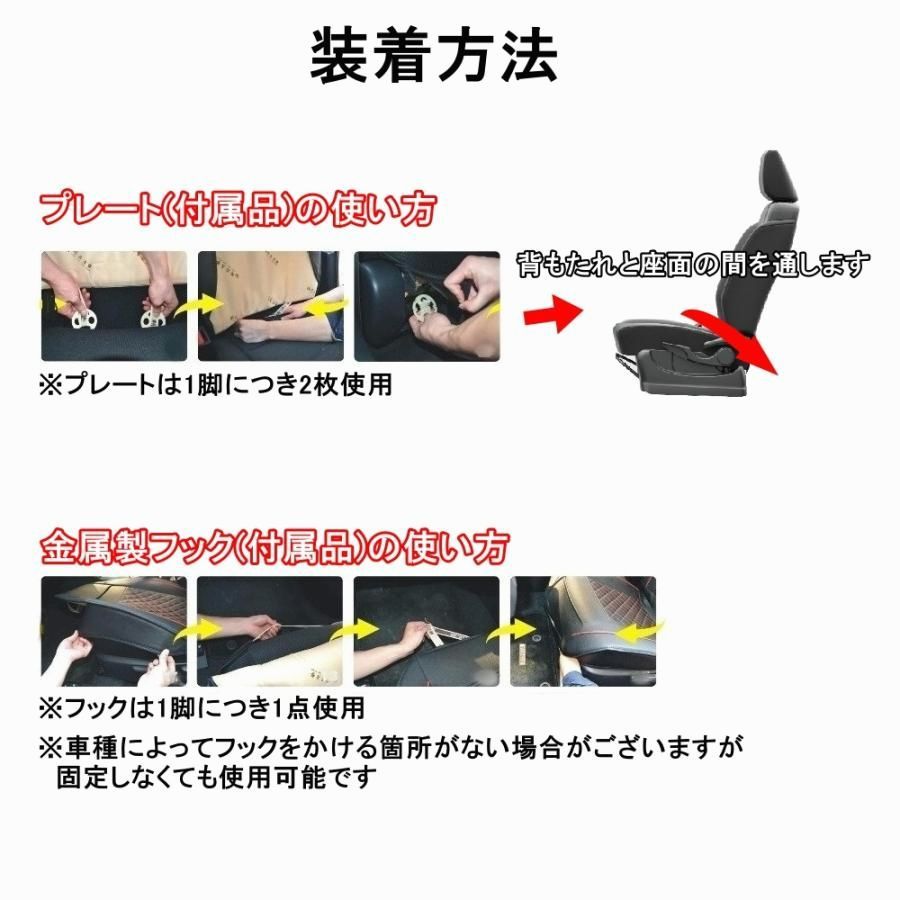 装着方法

プレート(付属品)の使い方

背もたれと座面の間を通します

※プレートは1脚につき2枚使用

金属製フック(付属品)の使い方

※フックは1脚につき1点使用

※車種によってフックをかける箇所がない場合がございますが固定しなくても使用可能です