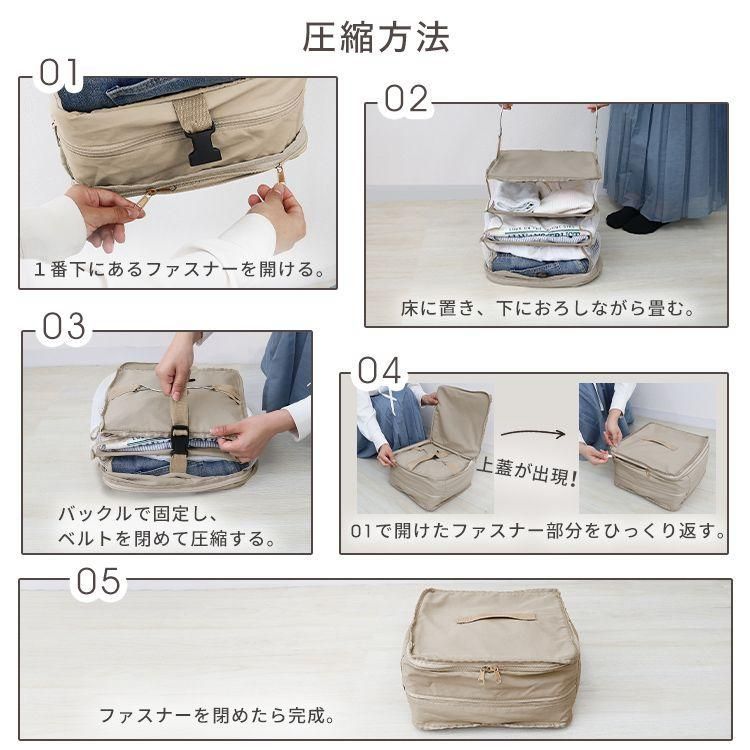 圧縮方法

01

１番下にあるファスナーを開ける。

02

床に置き、下におろしながら畳む。

03

バックルで固定し、ベルトを閉めて圧縮する。

04

上蓋が出現!

01で開けたファスナー部分をひっくり返す。

05

ファスナーを閉めたら完成。