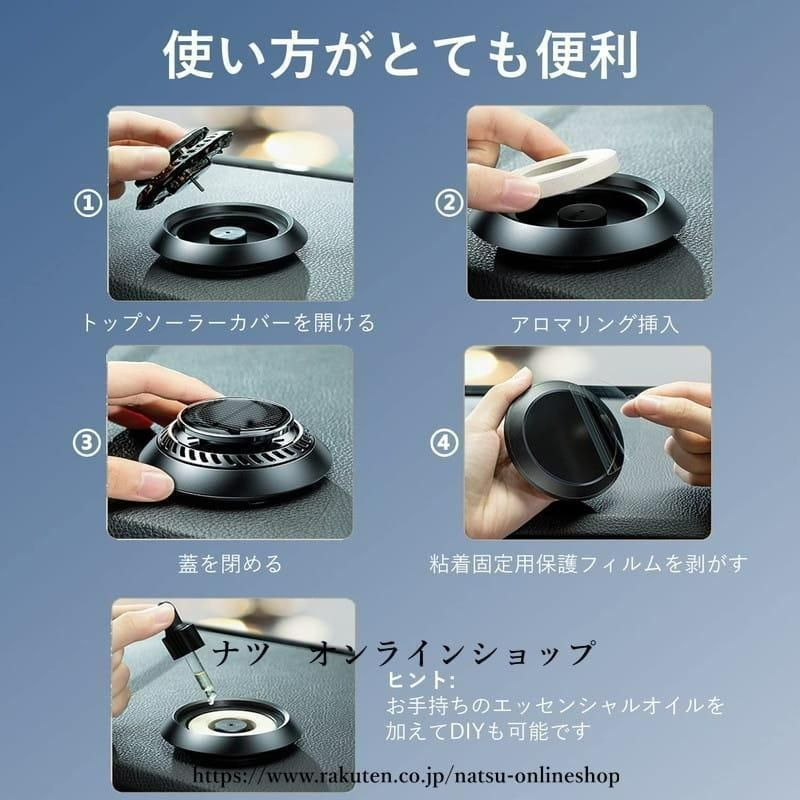 使い方がとても便利

①
トップソーラーカバーを開ける

②
アロマリング挿入

③
蓋を閉める

④
粘着固定用保護フィルムを剥がす

ナツ　オンラインショップ

ヒント:
お手持ちのエッセンシャルオイルを加えてDIYも可能です

https://www.rakuten.co.jp/natsu-onlineshop