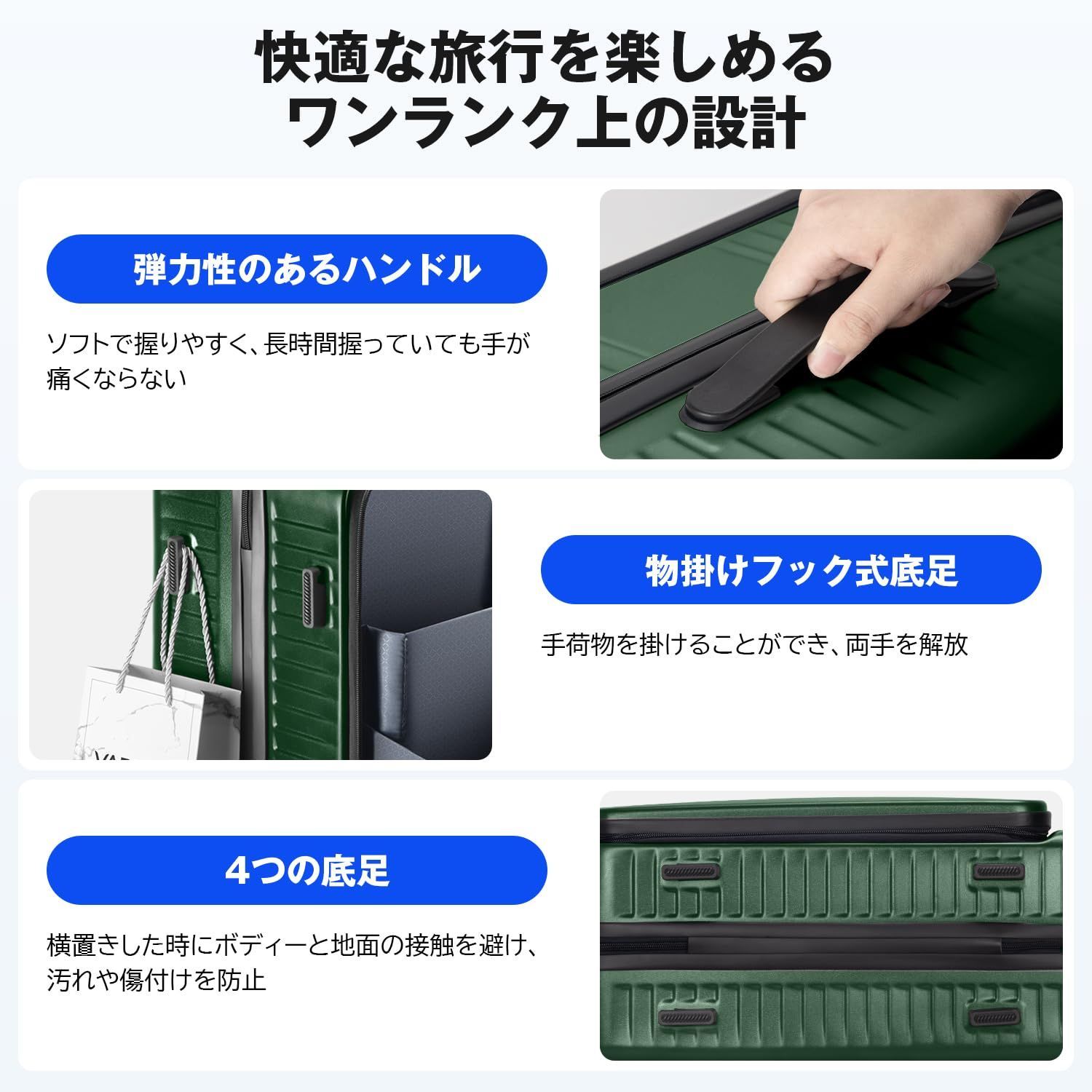 快適な旅行を楽しめる
ワンランク上の設計

弾力性のあるハンドル

ソフトで握りやすく、長時間握っていても手が痛くならない

物掛けフック式底足

手荷物を掛けることができ、両手を解放

4つの底足

横置きした時にボディーと地面の接触を避け、汚れや傷付けを防止