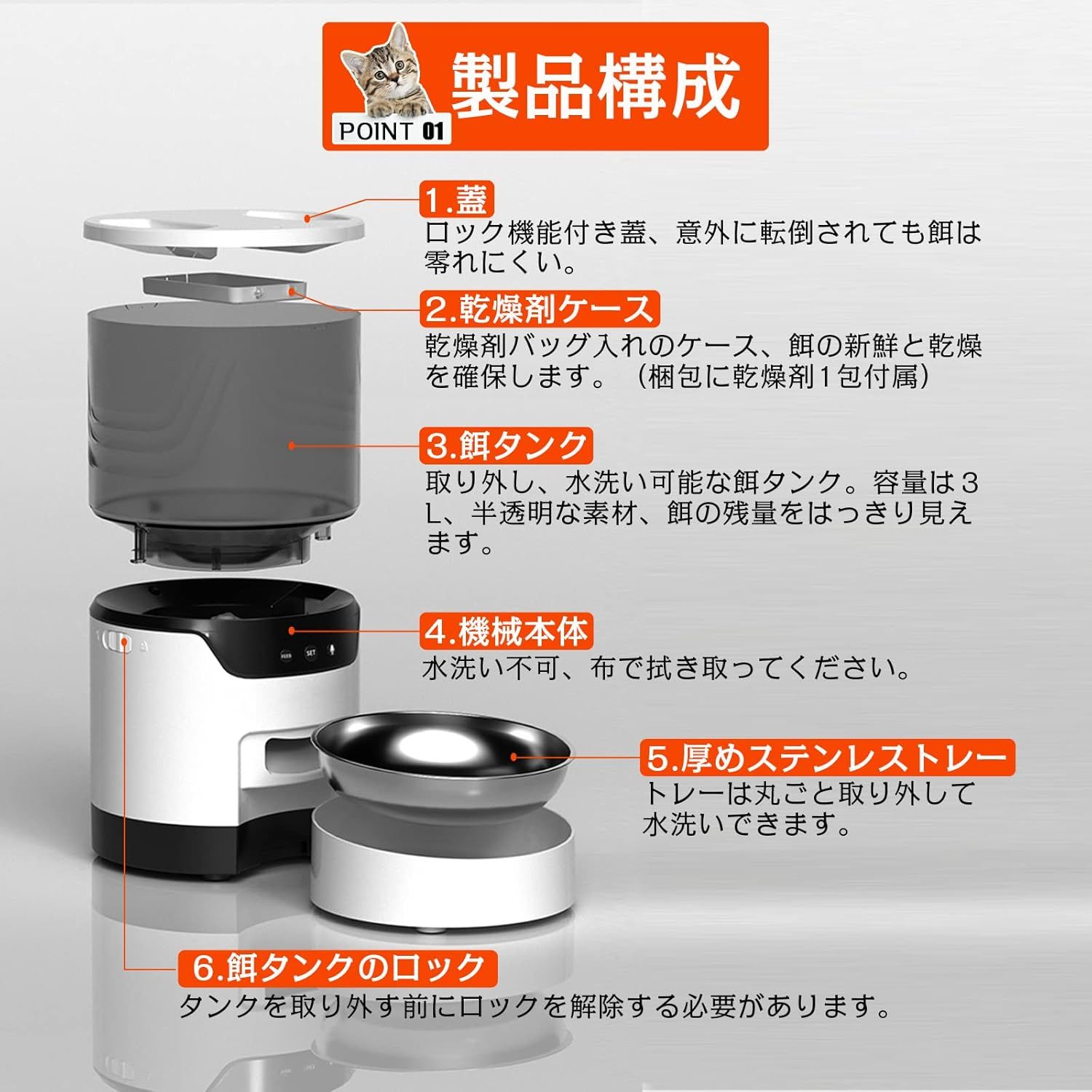 POINT 01
製品構成

1.蓋
ロック機能付き蓋、意外に転倒されても餌は零れにくい。

2.乾燥剤ケース
乾燥剤バッグ入れのケース、餌の新鮮と乾燥を確保します。（梱包に乾燥剤1包付属）

3.餌タンク
取り外し、水洗い可能な餌タンク。容量は3L、半透明な素材、餌の残量をはっきり見えます。

4.機械本体
水洗い不可、布で拭き取ってください。

FEED SET

5.厚めステンレストレー
トレーは丸ごと取り外して水洗いできます。

6.餌タンクのロック
タンクを取り外す前にロックを解除する必要があります。