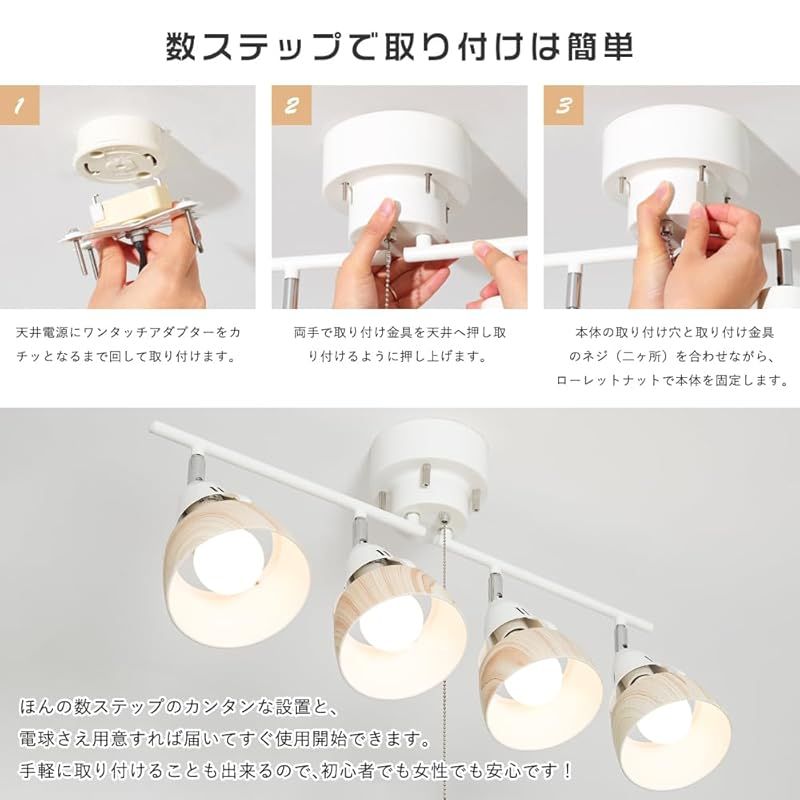 数ステップで取り付けは簡単

1

天井電源にワンタッチアダプターをカチッとなるまで回して取り付けます。

2

両手で取り付け金具を天井へ押し取り付けるように押し上げます。

3

本体の取り付け穴と取り付け金具のネジ（二ヶ所）を合わせながら、ローレットナットで本体を固定します。

ほんの数ステップのカンタンな設置と、
電球さえ用意すれば届いてすぐ使用開始できます。
手軽に取り付けることも出来るので、初心者でも女性でも安心です！