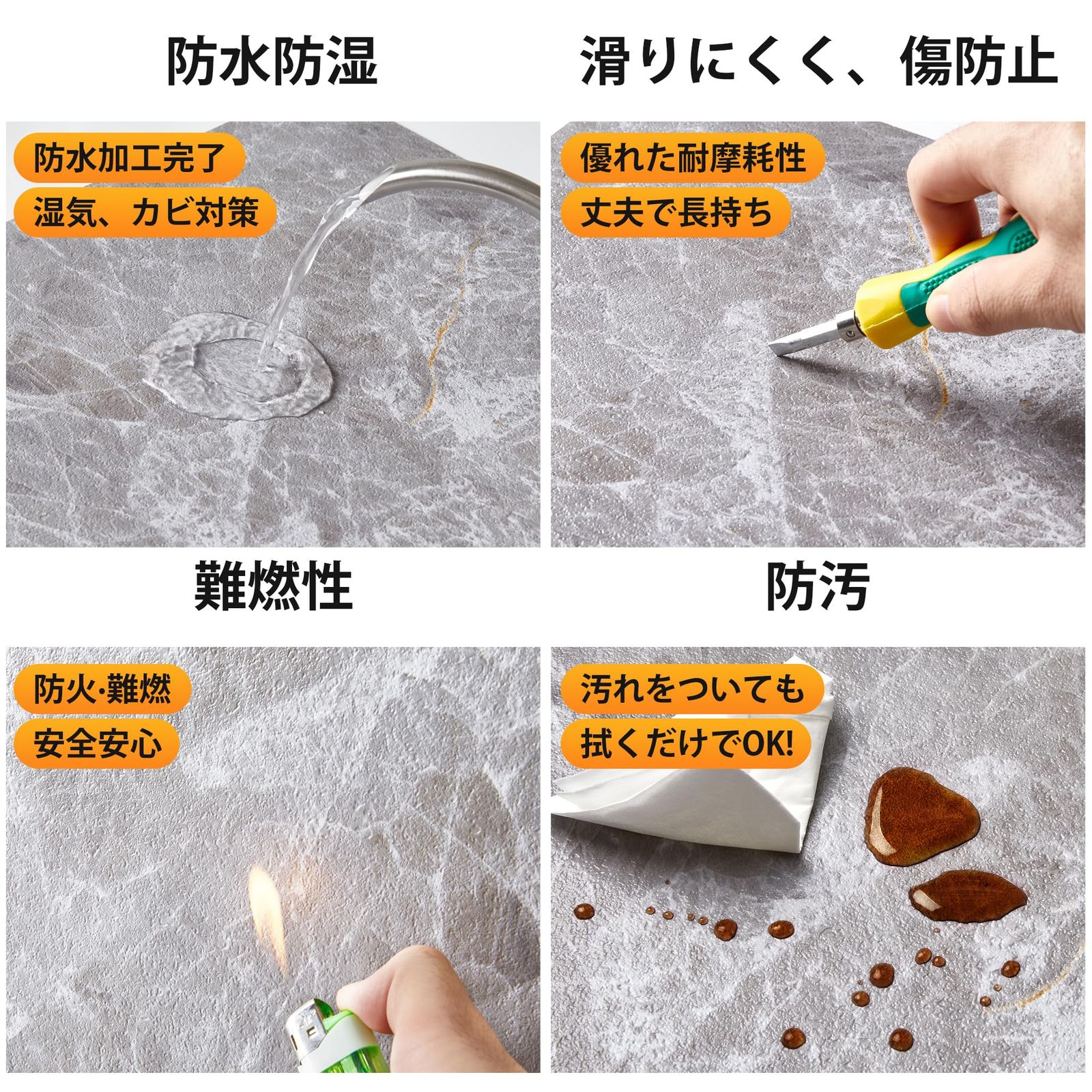 防水防湿

防水加工完了

湿気、カビ対策

滑りにくく、傷防止

優れた耐摩耗性

丈夫で長持ち

難燃性

防火·難燃

安全安心

防汚

汚れをついても

拭くだけでOK!