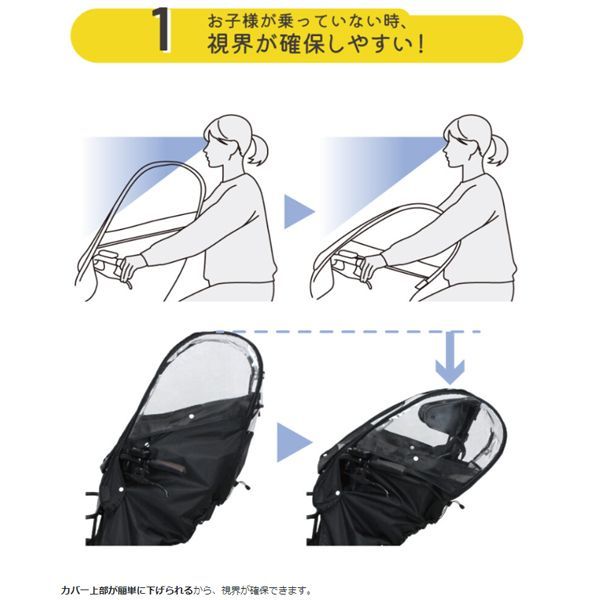 1 お子様が乗っていない時、
視界が確保しやすい！

カバー上部が簡単に下げられるから、視界が確保できます。