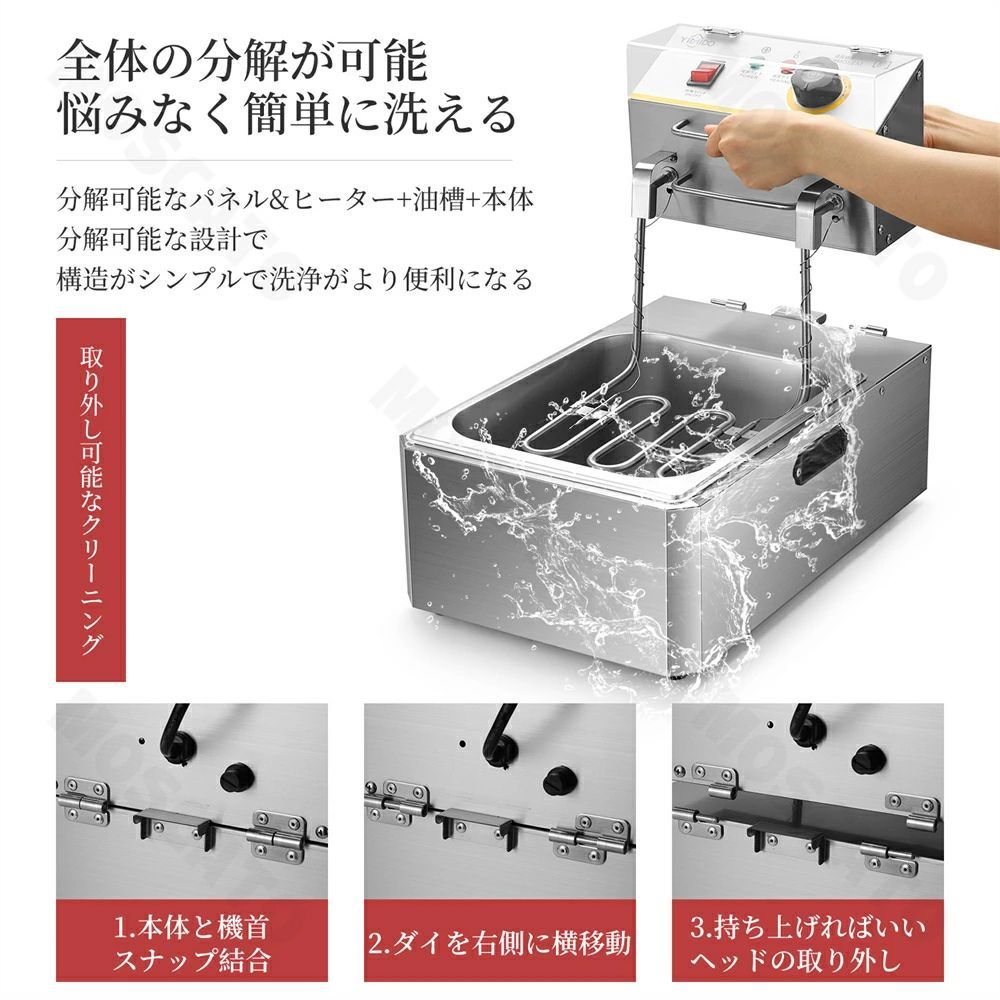 全体の分解が可能
悩みなく簡単に洗える

分解可能なパネル&ヒーター+油槽+本体
分解可能な設計で
構造がシンプルで洗浄がより便利になる

取り外し可能なクリーニング

1.本体と機首
スナップ結合

2.ダイを右側に横移動

3.持ち上げればいい
ヘッドの取り外し