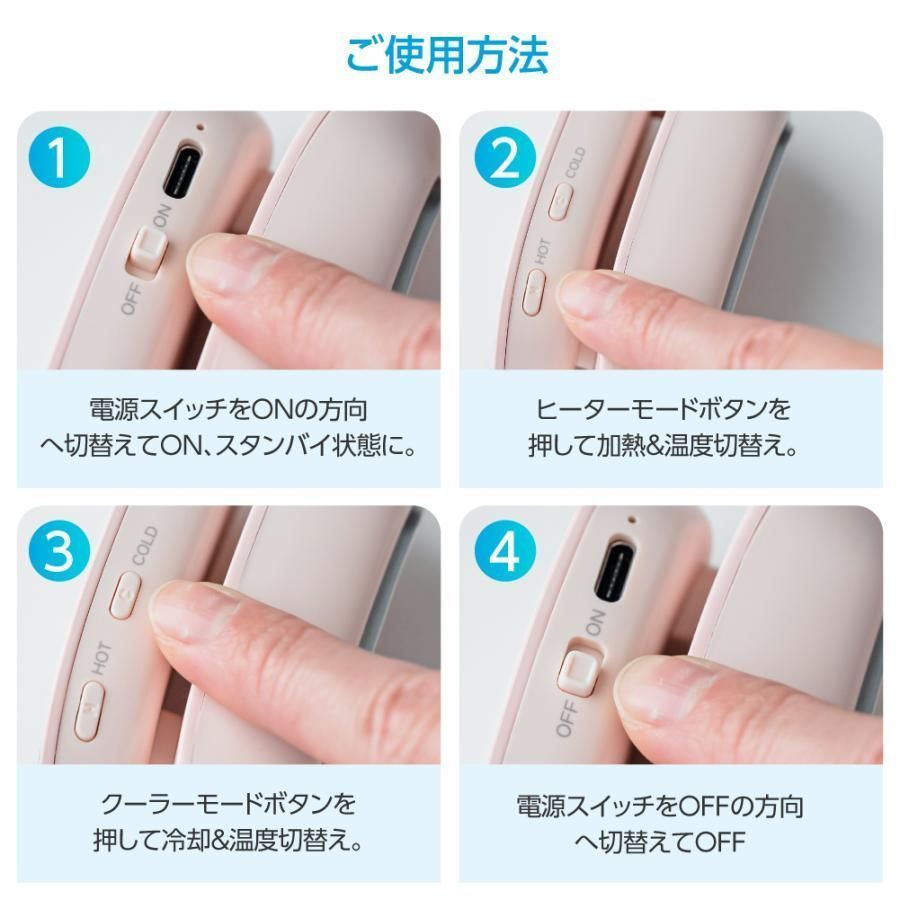 ご使用方法

1

ON

OFF

電源スイッチをONの方向へ切替えてON、スタンバイ状態に。

2

COLD

HOT

ヒーターモードボタンを押して加熱&温度切替え。

3

COLD

HOT

クーラーモードボタンを押して冷却&温度切替え。

4

ON

OFF

電源スイッチをOFFの方向へ切替えてOFF