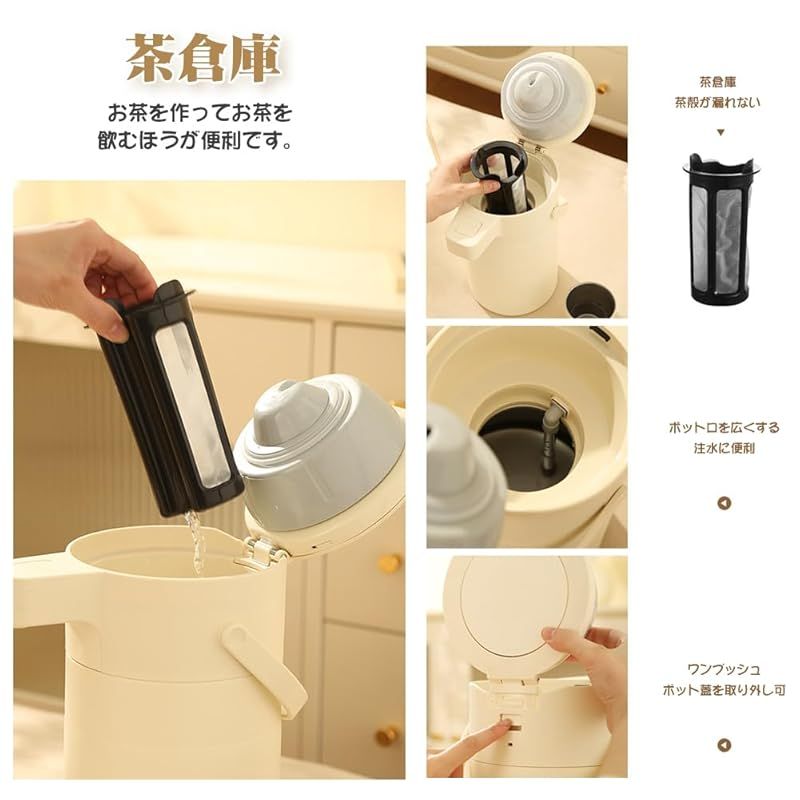 茶倉庫

お茶を作ってお茶を飲むほうが便利です。

茶倉庫
茶殻が漏れない

ポットロを広くする
注水に便利

ワンプッシュ
ポット蓋を取り外し可