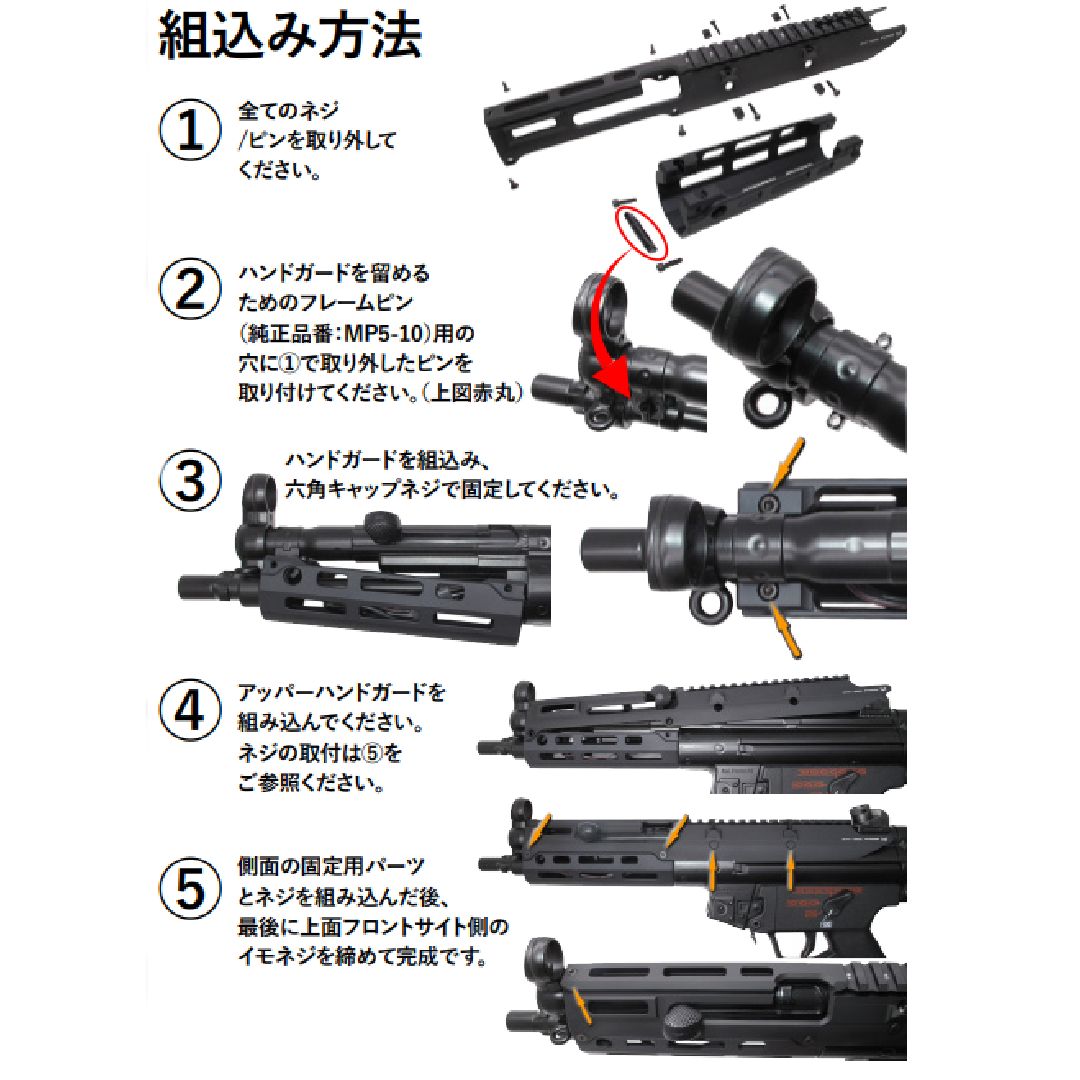 組込み方法

①
全てのネジ/ピンを取り外してください。

②
ハンドガードを留めるためのフレームピン（純正品番：MP5-10）用の穴に①で取り外したピンを取り付けてください。（上図赤丸）

③
ハンドガードを組込み、六角キャップネジで固定してください。

④
アッパーハンドガードを組み込んでください。ネジの取付は⑤をご参照ください。

⑤
側面の固定用パーツとネジを組み込んだ後、最後に上面フロントサイト側のイモネジを締めて完成です。