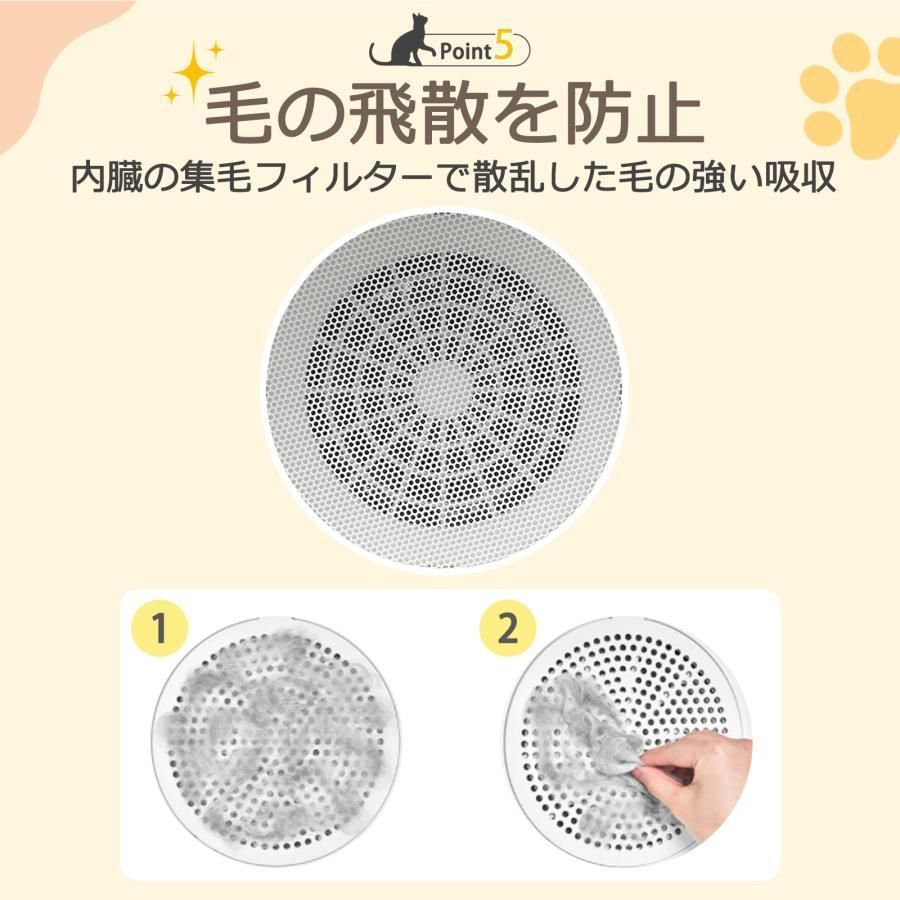 Point 5

毛の飛散を防止

内臓の集毛フィルターで散乱した毛の強い吸収

1

2