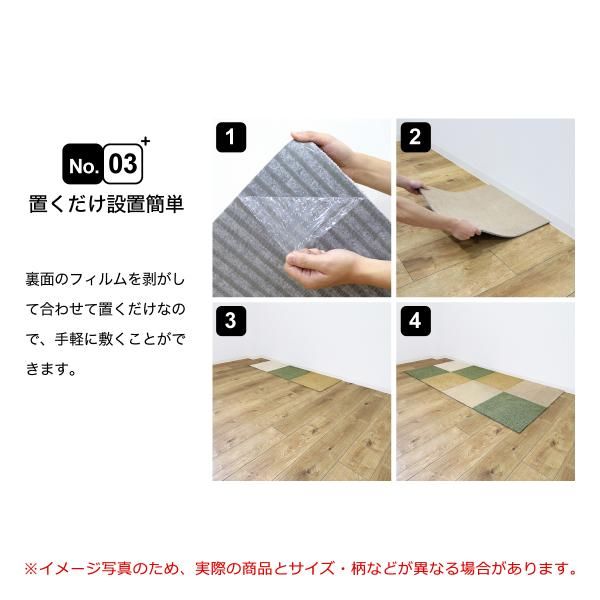 No. 03 +

置くだけ設置簡単

裏面のフィルムを剥がして合わせて置くだけなので、手軽に敷くことができます。

1

2

3

4

※イメージ写真のため、実際の商品とサイズ・柄などが異なる場合があります。