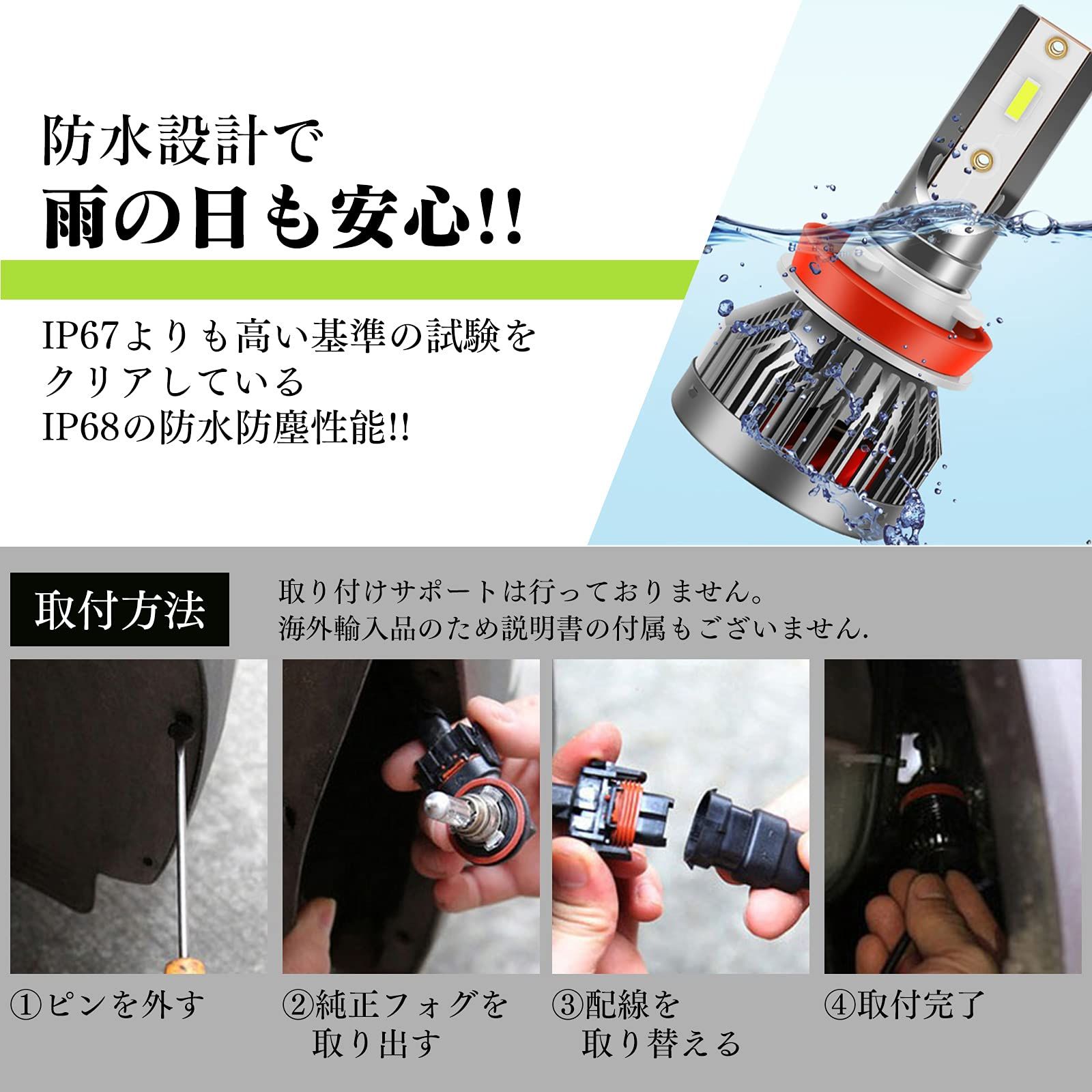 防水設計で
雨の日も安心!!

IP67よりも高い基準の試験をクリアしている
IP68の防水防塵性能!!

取付方法

取り付けサポートは行っておりません。
海外輸入品のため説明書の付属もございません.

①ピンを外す

②純正フォグを取り出す

③配線を取り替える

④取付完了