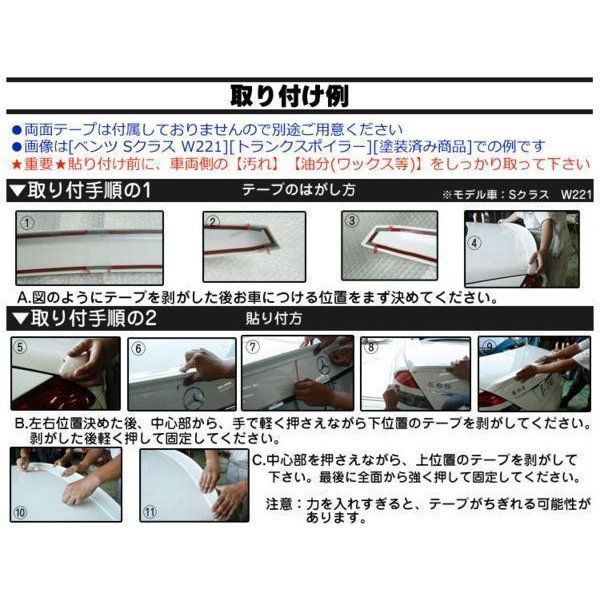 取り付け例

●両面テープは付属しておりませんので別途ご用意ください
●画像は[ベンツ Sクラス W221][トランクスポイラー][塗装済み商品]での例です
★重要★貼り付け前に、車両側の【汚れ】【油分(ワックス等)】をしっかり取って下さい

▼取り付手順の1　テープのはがし方　※モデル車：Sクラス　W221

①
②
③
④

A.図のようにテープを剥がした後お車につける位置をまず決めてください。

▼取り付手順の2　貼り付方

⑤
⑥
⑦
⑧
⑨

B.左右位置決めた後、中心部から、手で軽く押さえながら下位置のテープを剥がしてください。剥がした後軽く押して固定してください。

⑩
⑪

C.中心部を押さえながら、上位置のテープを剥がして下さい。最後に全面から強く押して固定してください。

注意：力を入れすぎると、テープがちぎれる可能性があります。