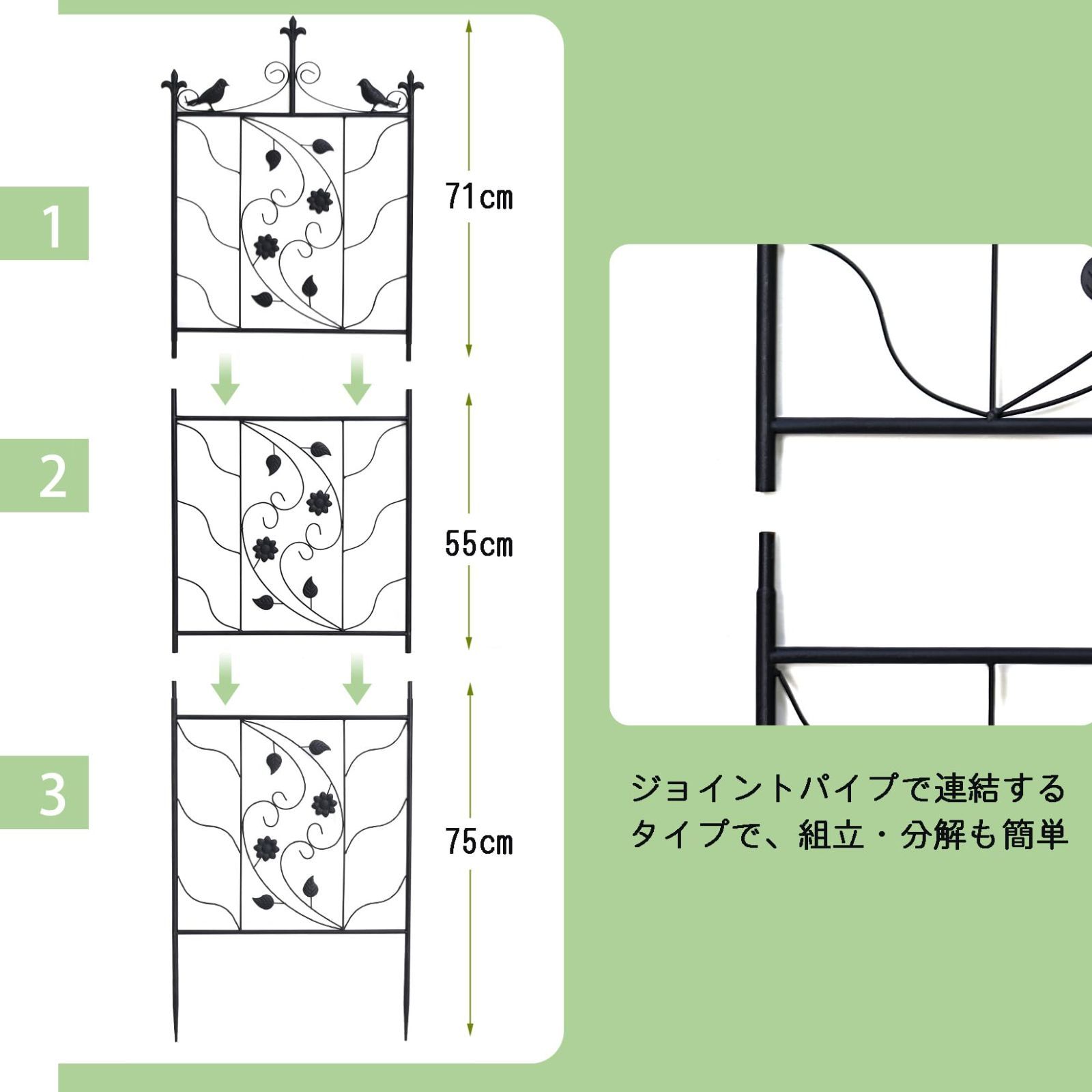 1

71cm

2

55cm

3

75cm

ジョイントパイプで連結するタイプで、組立・分解も簡単