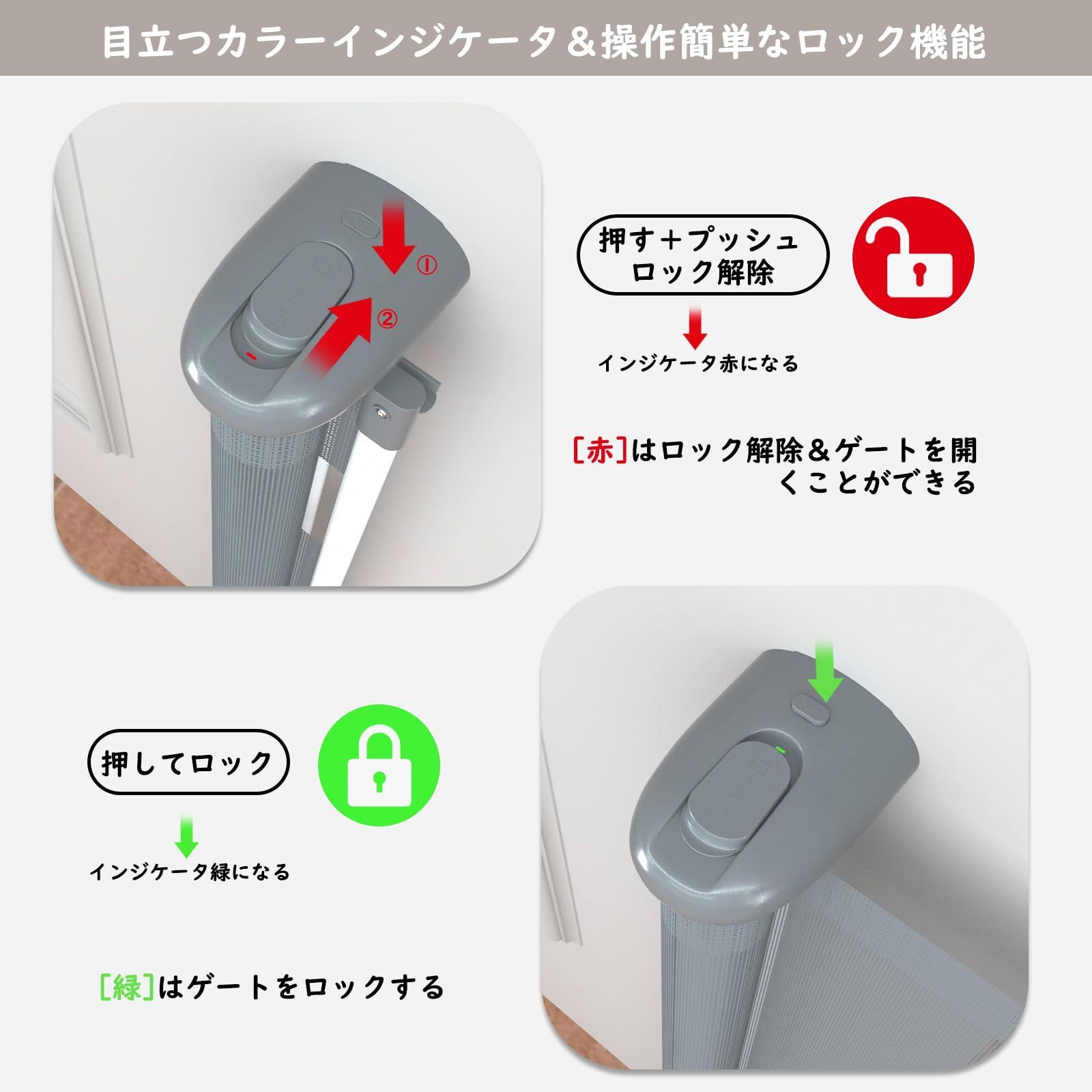 目立つカラーインジケータ＆操作簡単なロック機能

①

②

押す＋プッシュ
ロック解除

インジケータ赤になる

[赤]はロック解除＆ゲートを開くことができる

押してロック

インジケータ緑になる

[緑]はゲートをロックする