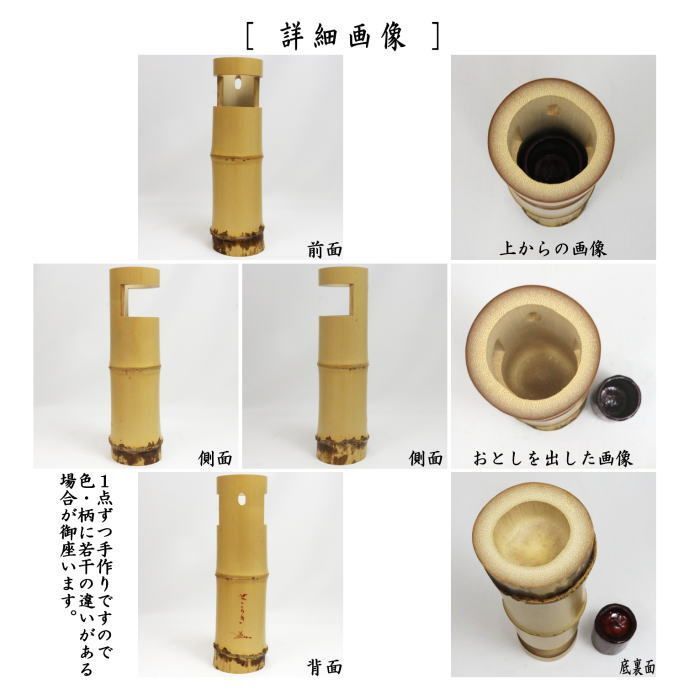 [ 詳細画像 ]

前面

上からの画像

側面

側面

おとしを出した画像

1点ずつ手作りですので色・柄に若干の違いがある場合が御座います。

背面

底裏面