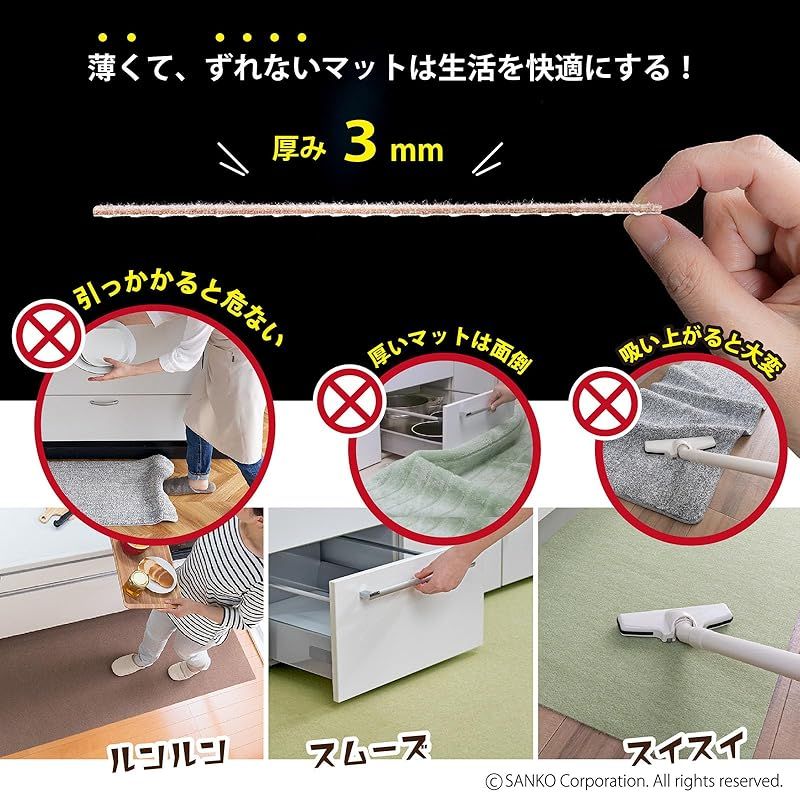 薄くて、ずれないマットは生活を快適にする！

厚み 3 mm

引っかかると危ない

厚いマットは面倒

吸い上がると大変

ルンルン

スムーズ

スイスイ

©SANKO Corporation. All rights reserved.