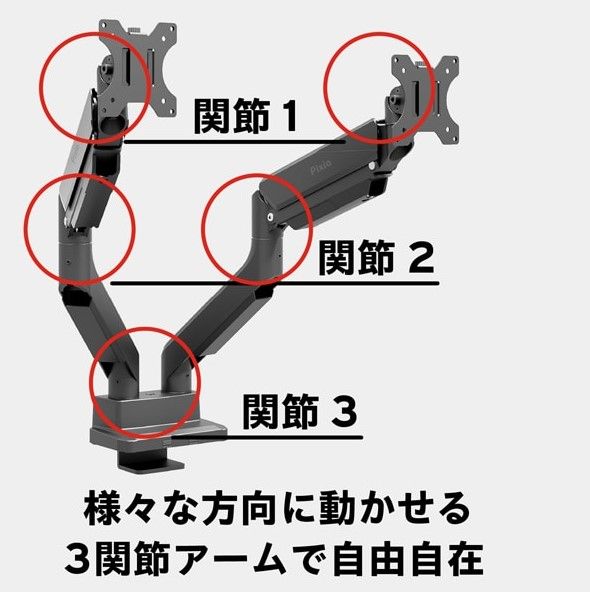 関節 1

Pixio

関節 2

関節 3

様々な方向に動かせる
3関節アームで自由自在