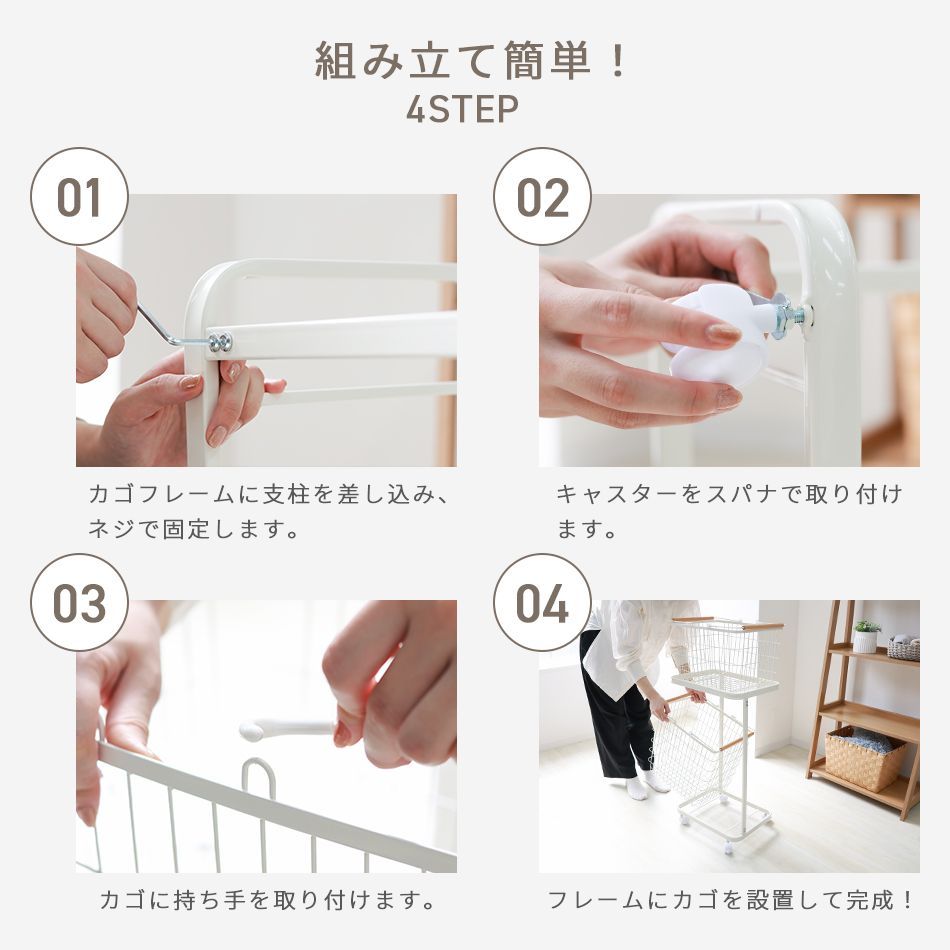 組み立て簡単！
4STEP

01

カゴフレームに支柱を差し込み、ネジで固定します。

02

キャスターをスパナで取り付けます。

03

カゴに持ち手を取り付けます。

04

フレームにカゴを設置して完成！