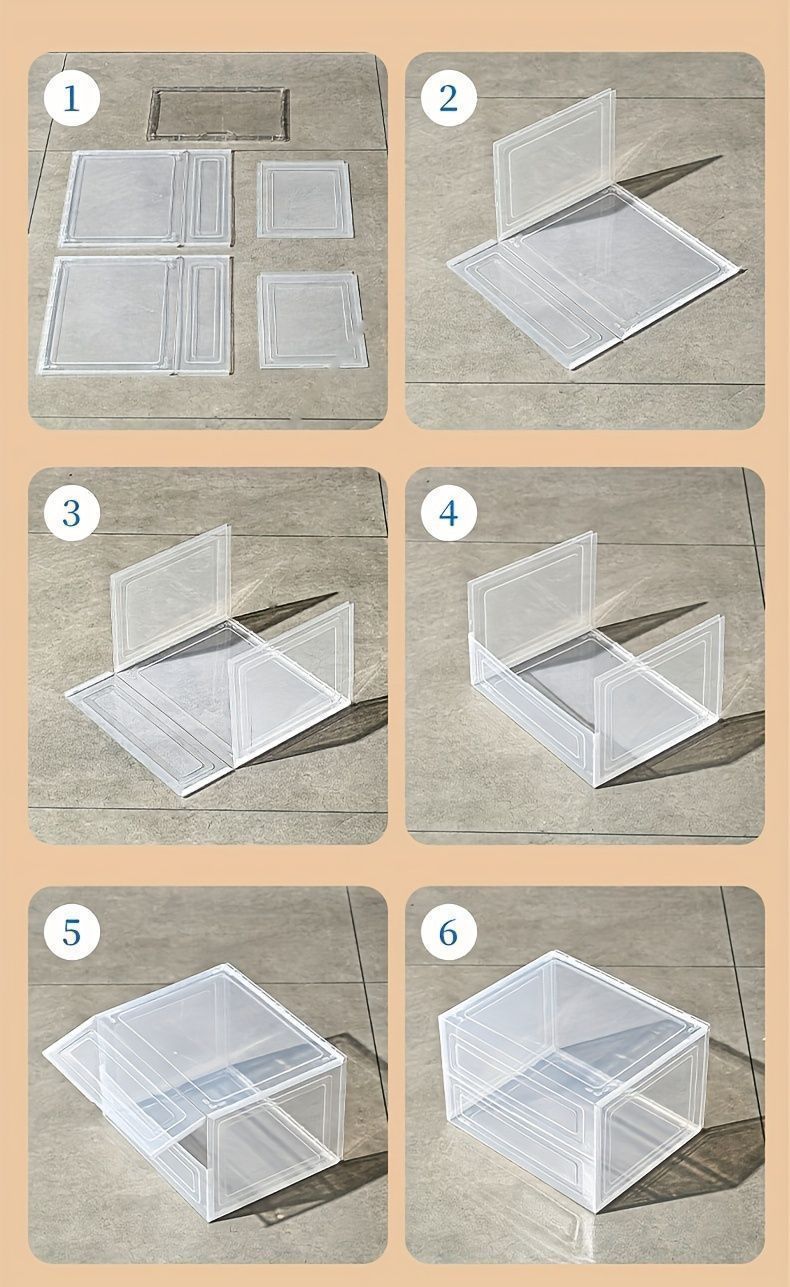 1

2

3

4

5

6