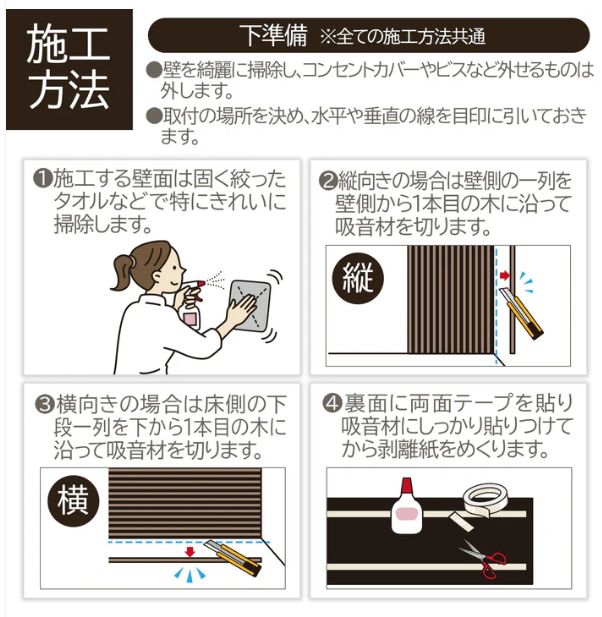 施工方法

下準備 ※全ての施工方法共通

●壁を綺麗に掃除し、コンセントカバーやビスなど外せるものは外します。

●取付の場所を決め、水平や垂直の線を目印に引いておきます。

❶施工する壁面は固く絞ったタオルなどで特にきれいに掃除します。

❷縦向きの場合は壁側の一列を壁側から1本目の木に沿って吸音材を切ります。

縦

❸横向きの場合は床側の下段一列を下から1本目の木に沿って吸音材を切ります。

横

❹裏面に両面テープを貼り吸音材にしっかり貼りつけてから剥離紙をめくります。