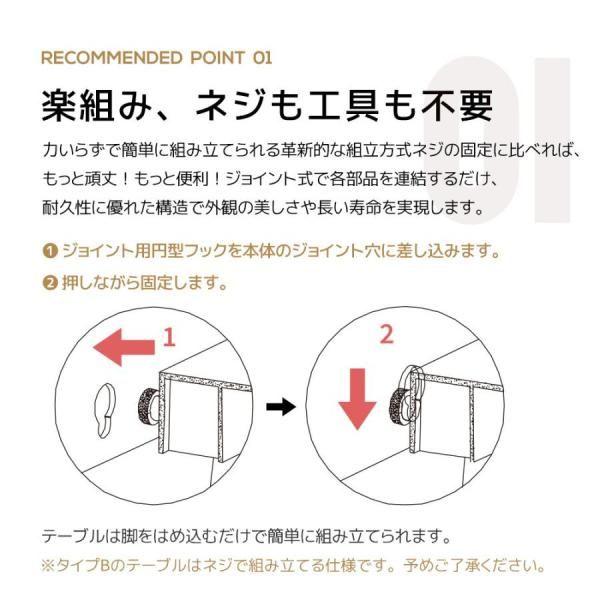 RECOMMENDED POINT 01

01

楽組み、ネジも工具も不要

力いらずで簡単に組み立てられる革新的な組立方式ネジの固定に比べれば、もっと頑丈！もっと便利！ジョイント式で各部品を連結するだけ、耐久性に優れた構造で外観の美しさや長い寿命を実現します。

❶ ジョイント用円型フックを本体のジョイント穴に差し込みます。
❷ 押しながら固定します。

1

2

テーブルは脚をはめ込むだけで簡単に組み立てられます。
※タイプBのテーブルはネジで組み立てる仕様です。予めご了承ください。