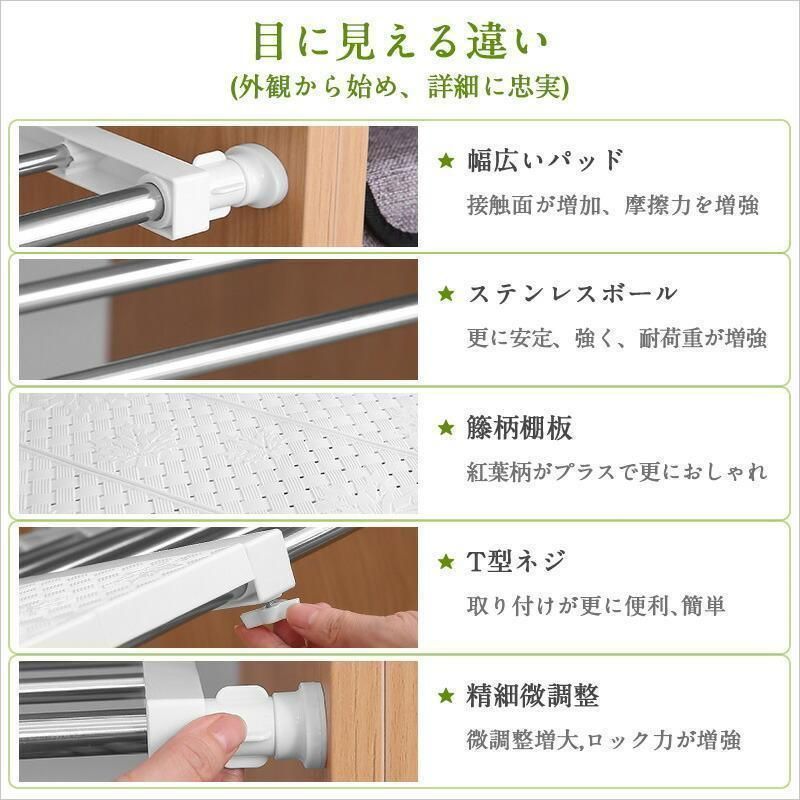 目に見える違い
(外観から始め、詳細に忠実)

★ 幅広いパッド
接触面が増加、摩擦力を増強

★ ステンレスボール
更に安定、強く、耐荷重が増強

★ 籐柄棚板
紅葉柄がプラスで更におしゃれ

★ T型ネジ
取り付けが更に便利、簡単

★ 精細微調整
微調整増大,ロック力が増強