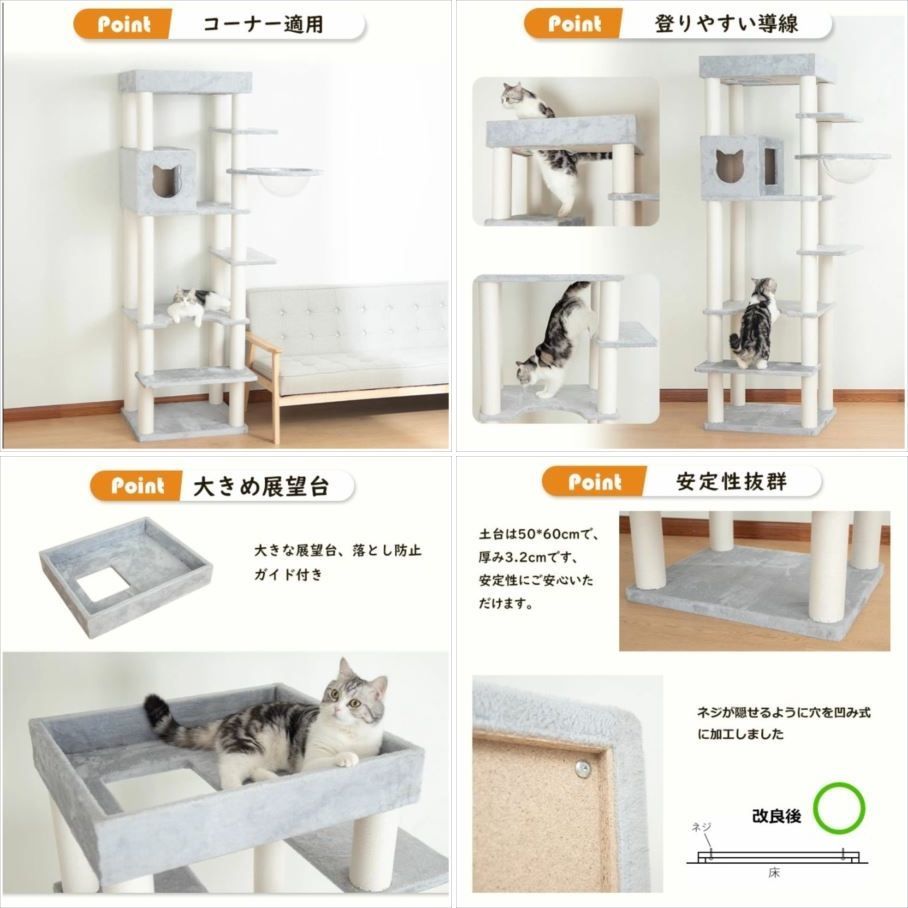 Point コーナー適用

Point 登りやすい導線

Point 大きめ展望台

大きな展望台、落とし防止ガイド付き

Point 安定性抜群

土台は50*60cmで、厚み3.2cmです、安定性にご安心いただけます。

ネジが隠せるように穴を凹み式に加工しました

改良後

ネジ

床