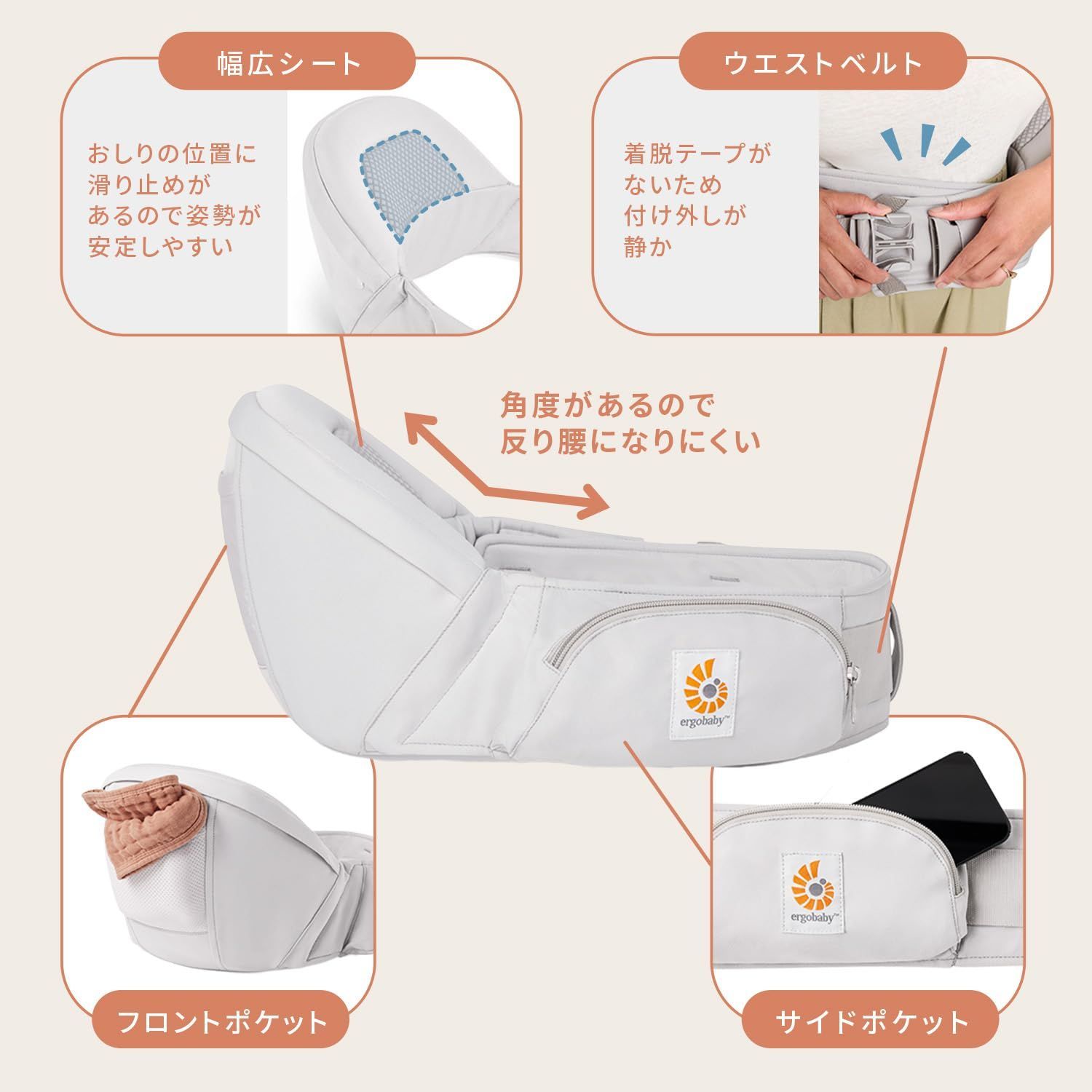 幅広シート

おしりの位置に滑り止めがあるので姿勢が安定しやすい

ウエストベルト

着脱テープがないため付け外しが静か

角度があるので反り腰になりにくい

ergobaby™

ergobaby™

フロントポケット

サイドポケット