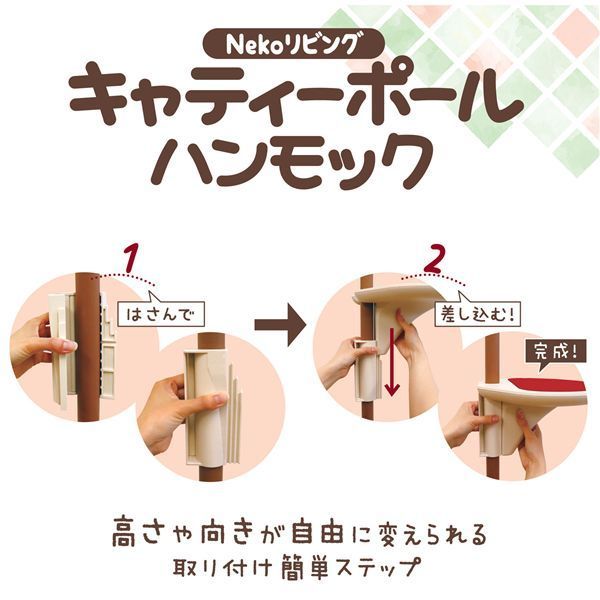 Nekoリビング
キャティーポール
ハンモック

1
はさんで

2
差し込む!

完成!

高さや向きが自由に変えられる
取り付け簡単ステップ