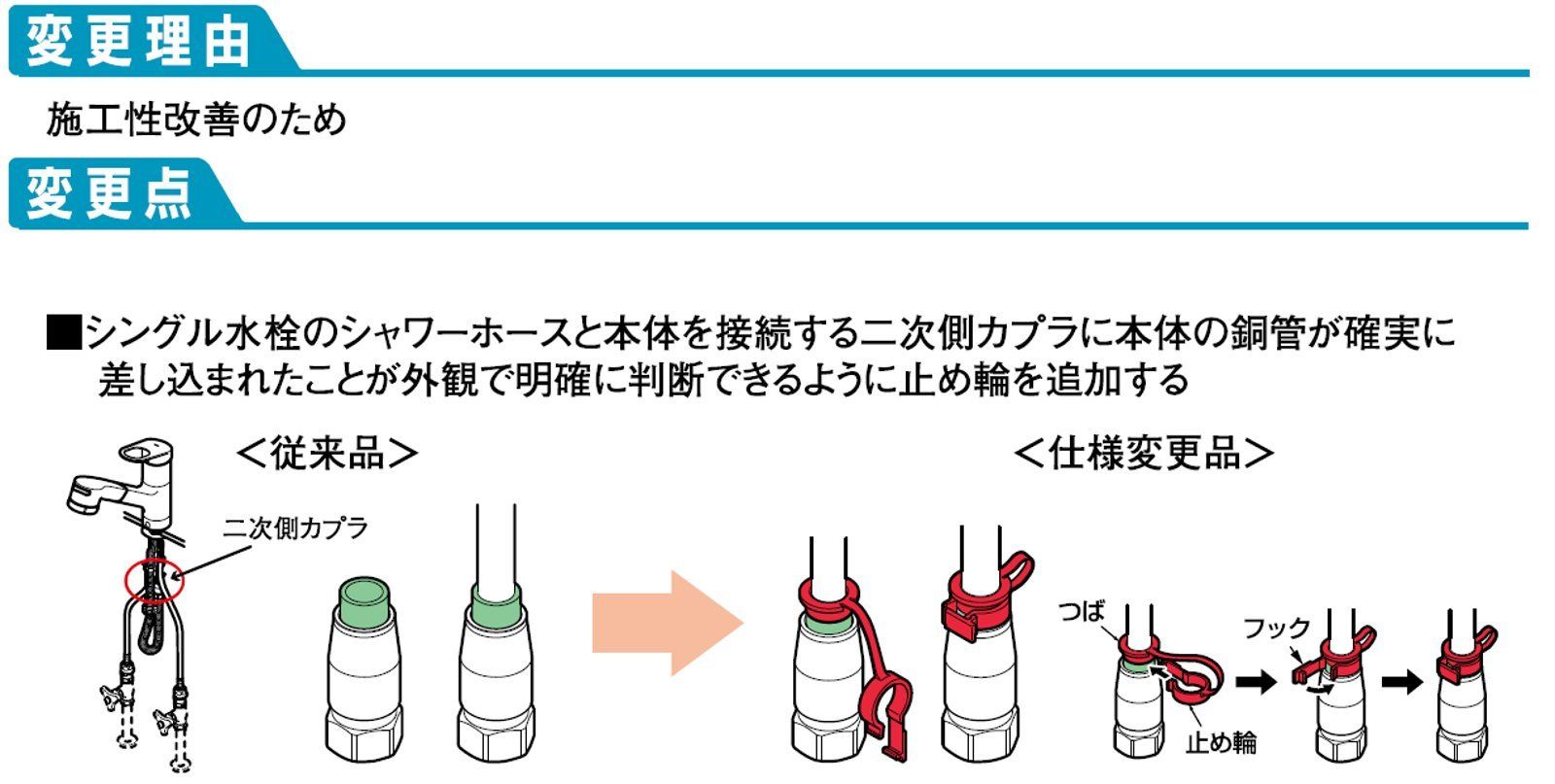 変更理由

施工性改善のため

変更点

■シングル水栓のシャワーホースと本体を接続する二次側カプラに本体の銅管が確実に差し込まれたことが外観で明確に判断できるように止め輪を追加する

<従来品>

二次側カプラ

<仕様変更品>

つば

フック

止め輪