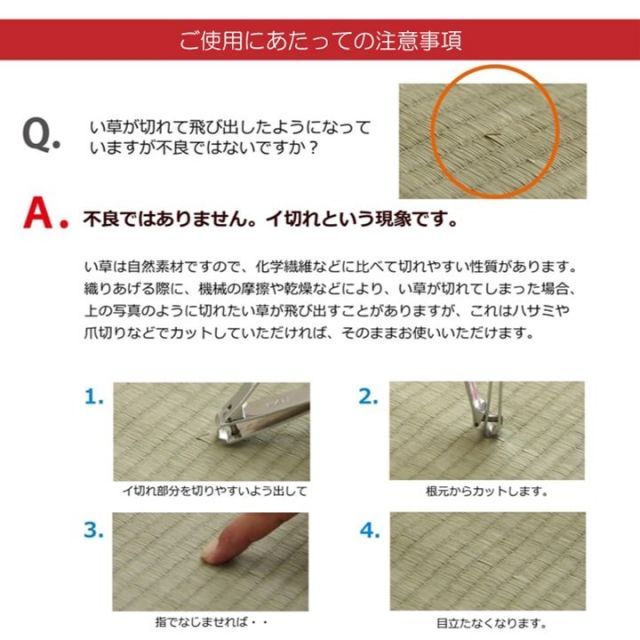 ご使用にあたっての注意事項

Q. い草が切れて飛び出したようになっていますが不良ではないですか？

A. 不良ではありません。イ切れという現象です。

い草は自然素材ですので、化学繊維などに比べて切れやすい性質があります。織りあげる際に、機械の摩擦や乾燥などにより、い草が切れてしまった場合、上の写真のように切れたい草が飛び出すことがありますが、これはハサミや爪切りなどでカットしていただければ、そのままお使いいただけます。

1.

イ切れ部分を切りやすいよう出して

2.

根元からカットします。

3.

指でなじませれば・・

4.

目立たなくなります。