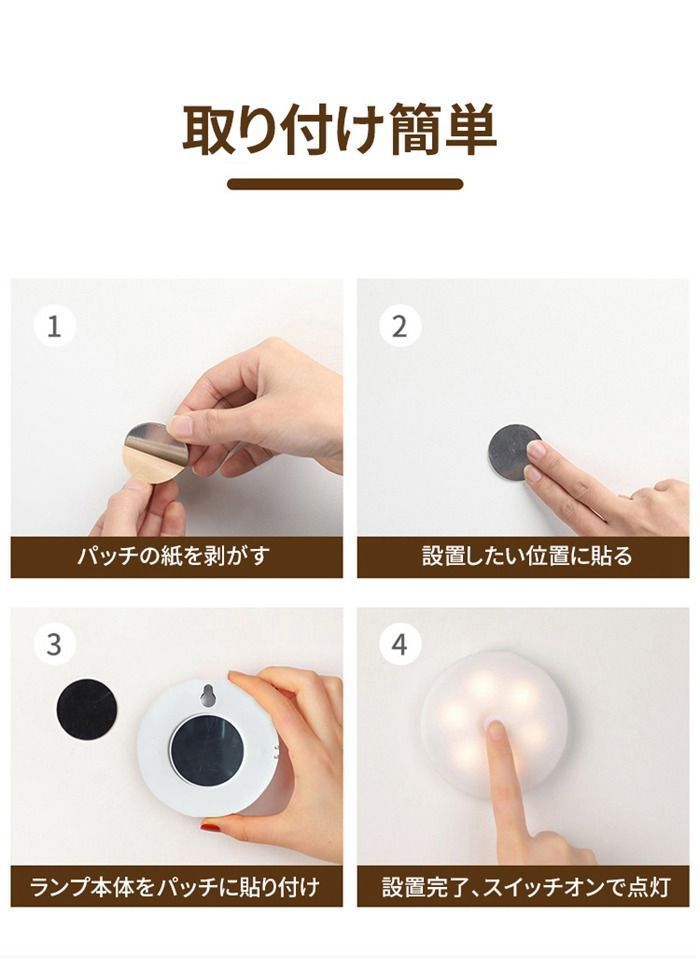 取り付け簡単

1

パッチの紙を剥がす

2

設置したい位置に貼る

3

ランプ本体をパッチに貼り付け

4

設置完了、スイッチオンで点灯