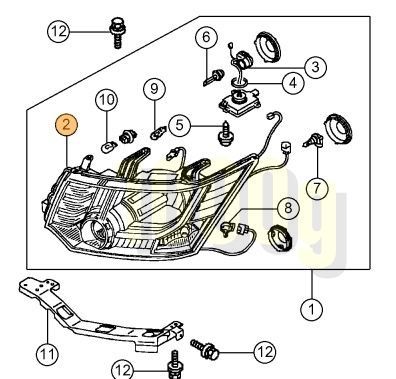 12
6
3
4
9
10
2
5
7
8
1
11
12
12