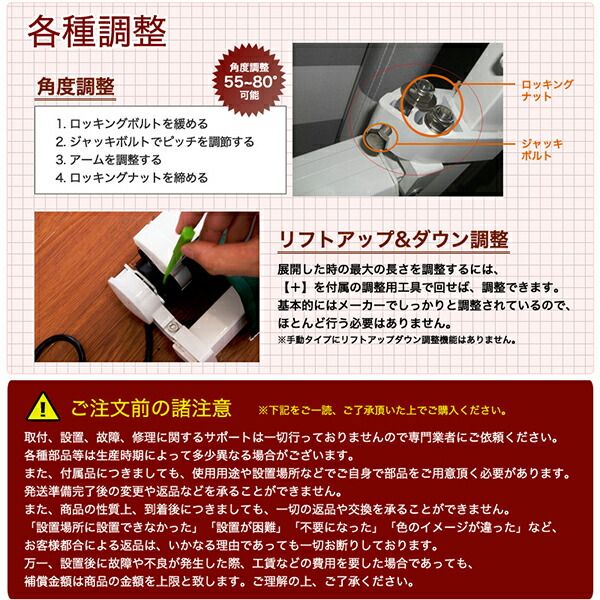 各種調整

角度調整

角度調整
55~80°
可能

1. ロッキングボルトを緩める
2. ジャッキボルトでピッチを調節する
3. アームを調整する
4. ロッキングナットを締める

ロッキングナット

ジャッキボルト

リフトアップ&ダウン調整

展開した時の最大の長さを調整するには、【+】を付属の調整用工具で回せば、調整できます。基本的にはメーカーでしっかりと調整されているので、ほとんど行う必要はありません。
※手動タイプにリフトアップダウン調整機能はありません。

ご注文前の諸注意 ※下記をご一読、ご了承頂いた上でご購入ください。

取付、設置、故障、修理に関するサポートは一切行っておりませんので専門業者にご依頼ください。
各種部品等は生産時期によって多少異なる場合がございます。
また、付属品につきましても、使用用途や設置場所などでご自身で部品をご用意頂く必要があります。
発送準備完了後の変更や返品などを承ることができません。
また、商品の性質上、到着後につきましても、一切の返品や交換を承ることができません。
「設置場所に設置できなかった」「設置が困難」「不要になった」「色のイメージが違った」など、お客様都合による返品は、いかなる理由であっても一切お断りしております。
万一、設置後に故障や不良が発生した際、工賃などの費用を要した場合であっても、補償金額は商品の金額を上限と致します。ご理解の上、ご了承ください。