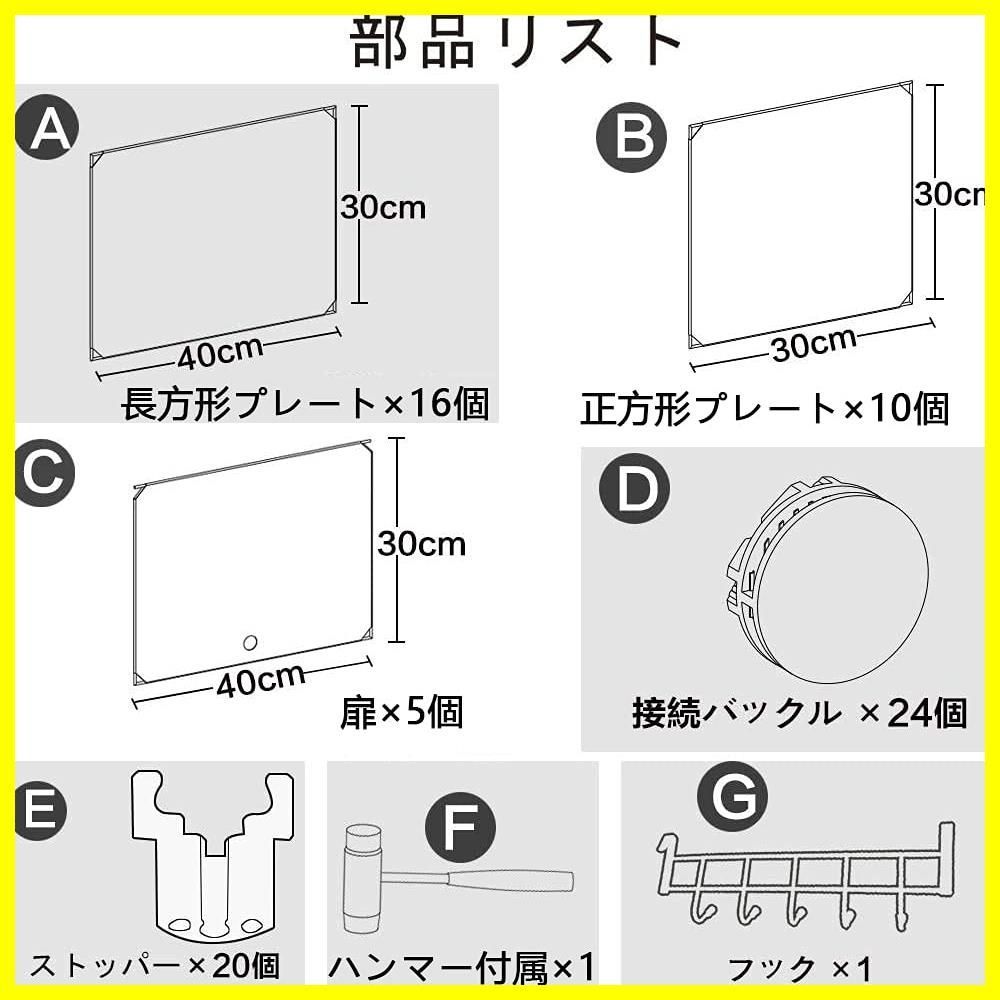 部品リスト

A
30cm
40cm
長方形プレート×16個

B
30cm
30cm
正方形プレート×10個

C
30cm
40cm
扉×5個

D
接続バックル ×24個

E
ストッパー×20個

F
ハンマー付属×1

G
フック ×1