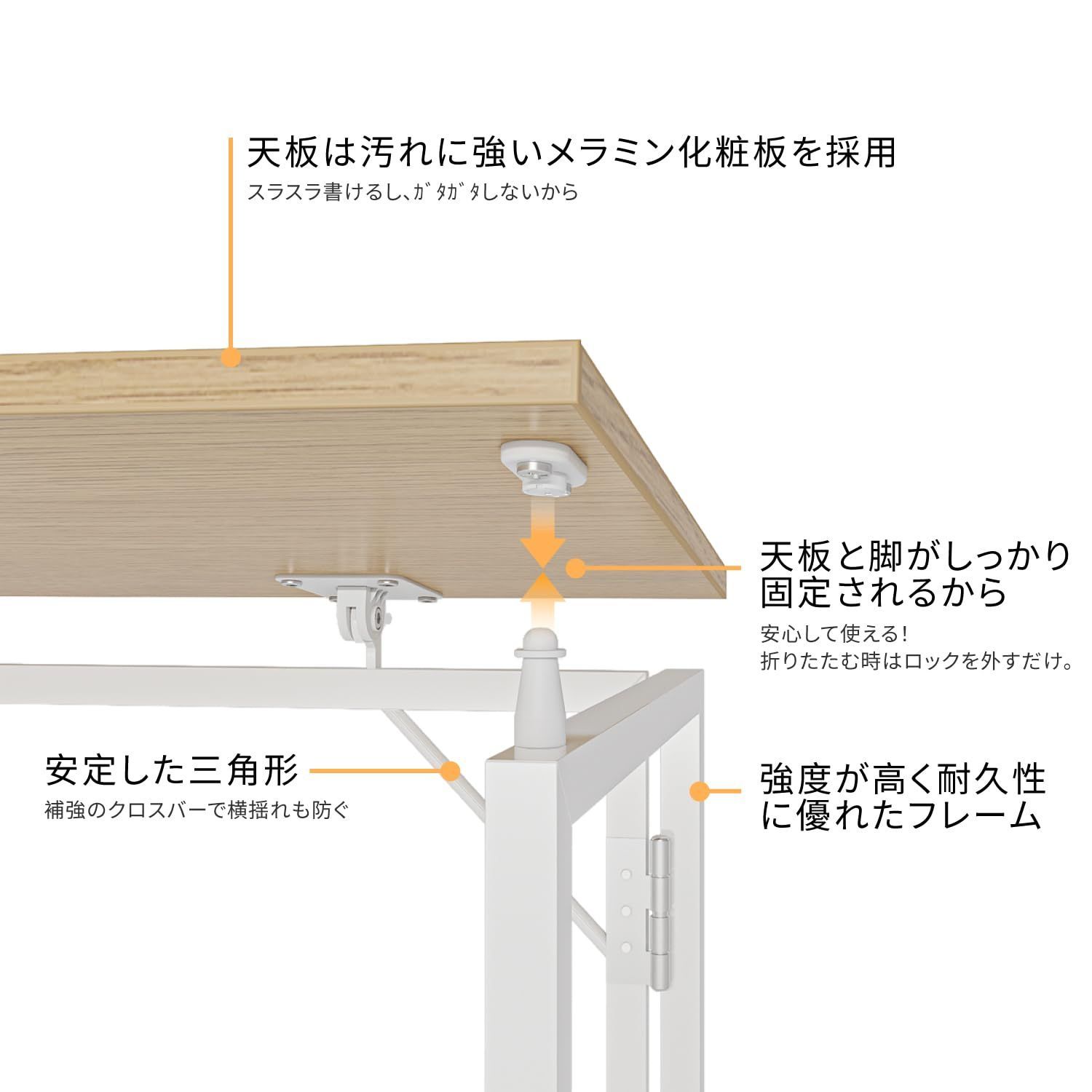 天板は汚れに強いメラミン化粧板を採用
スラスラ書けるし､ｶﾞﾀｶﾞﾀしないから

天板と脚がしっかり固定されるから
安心して使える！
折りたたむ時はロックを外すだけ。

安定した三角形
補強のクロスバーで横揺れも防ぐ

強度が高く耐久性に優れたフレーム