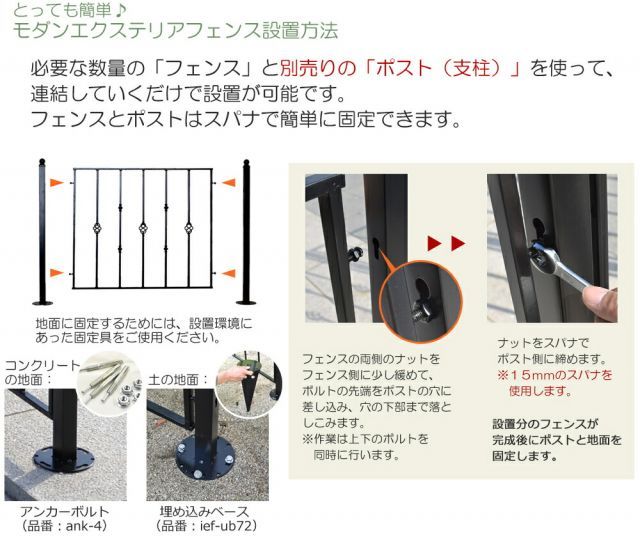 とっても簡単♪
モダンエクステリアフェンス設置方法

必要な数量の「フェンス」と別売りの「ポスト（支柱）」を使って、連結していくだけで設置が可能です。
フェンスとポストはスパナで簡単に固定できます。

地面に固定するためには、設置環境にあった固定具をご使用ください。

コンクリートの地面：

土の地面：

アンカーボルト
（品番：ank-4）

埋め込みベース
（品番：ief-ub72）

フェンスの両側のナットをフェンス側に少し緩めて、ボルトの先端をポストの穴に差し込み、穴の下部まで落としこみます。
※作業は上下のボルトを同時に行います。

ナットをスパナでポスト側に締めます。
※15mmのスパナを使用します。

設置分のフェンスが完成後にポストと地面を固定します。