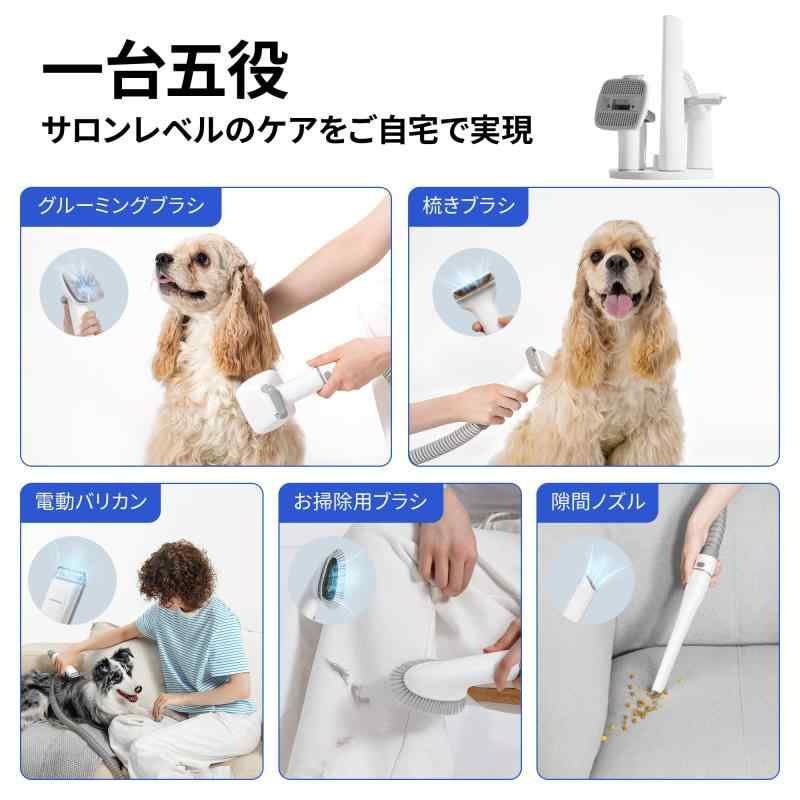 一台五役
サロンレベルのケアをご自宅で実現

グルーミングブラシ

梳きブラシ

電動バリカン

お掃除用ブラシ

隙間ノズル