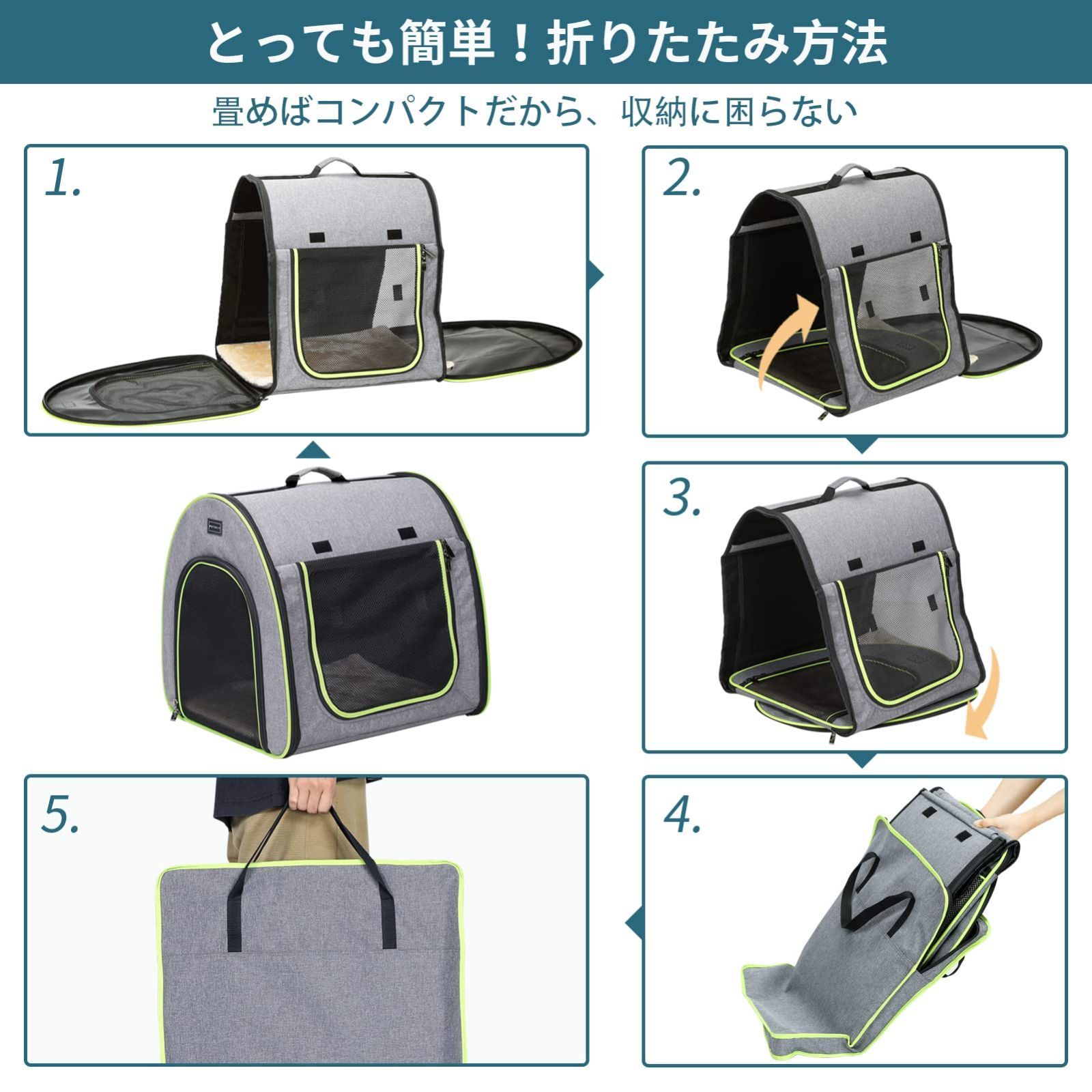 とっても簡単！折りたたみ方法

畳めばコンパクトだから、収納に困らない

1.

2.

3.

4.

5.