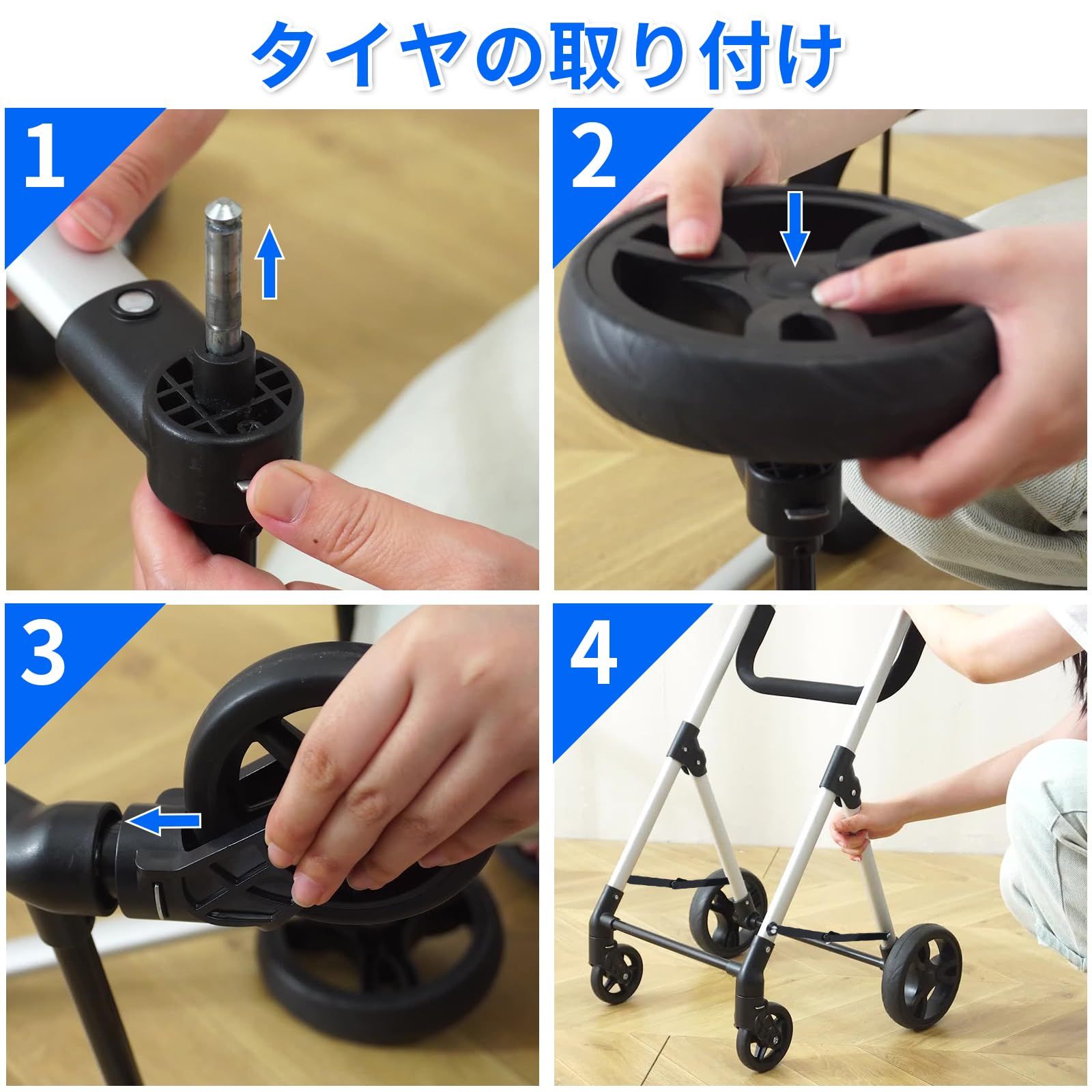 タイヤの取り付け

1

2

3

4