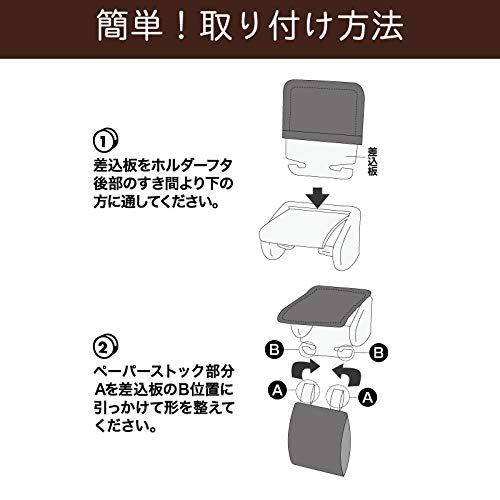 簡単！取り付け方法

①
差込板をホルダーフタ後部のすき間より下の方に通してください。

差込板

②
ペーパーストック部分Aを差込板のB位置に引っかけて形を整えてください。

B
B
A
A