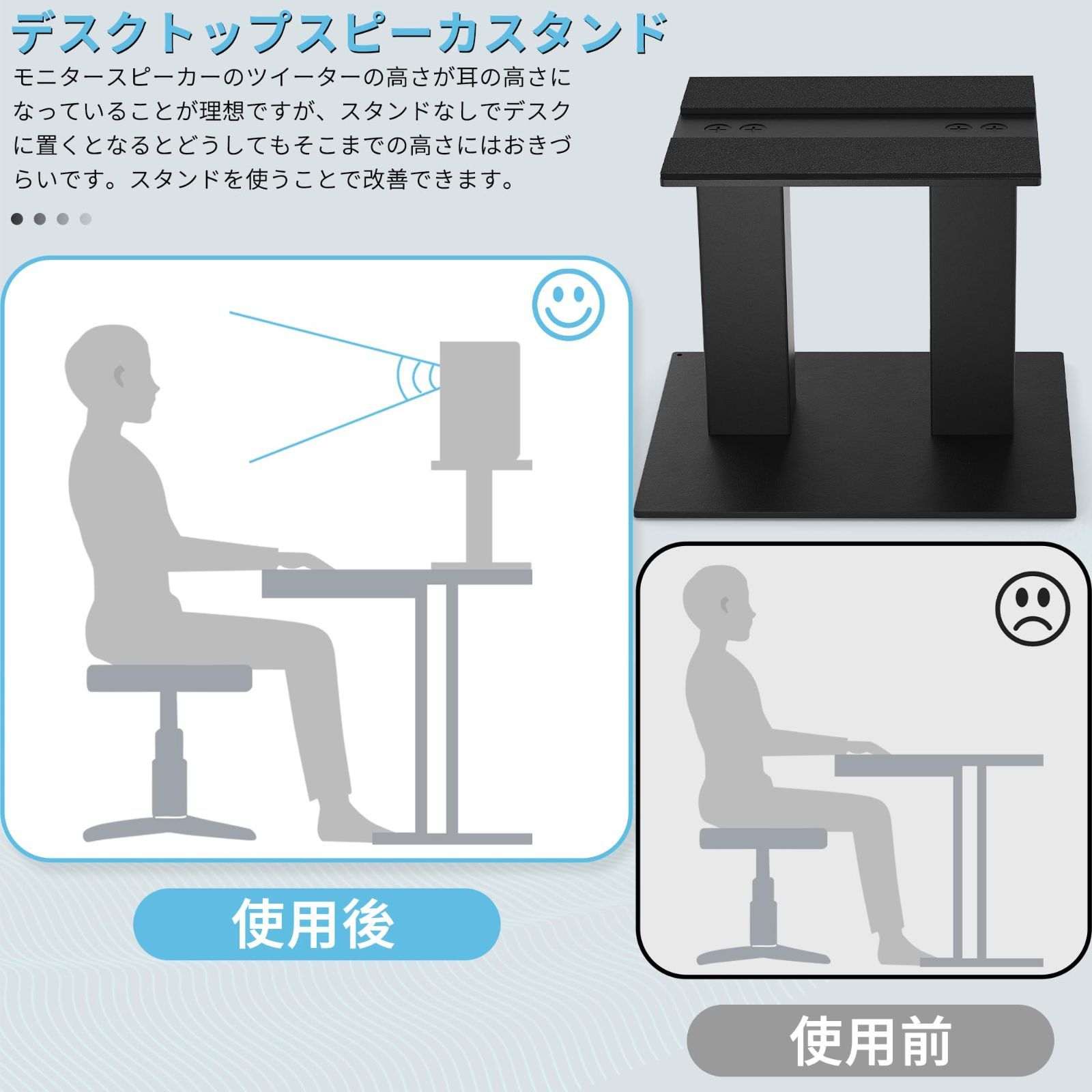 デスクトップスピーカスタンド

モニタースピーカーのツイーターの高さが耳の高さになっていることが理想ですが、スタンドなしでデスクに置くとなるとどうしてもそこまでの高さにはおきづらいです。スタンドを使うことで改善できます。

使用後

使用前