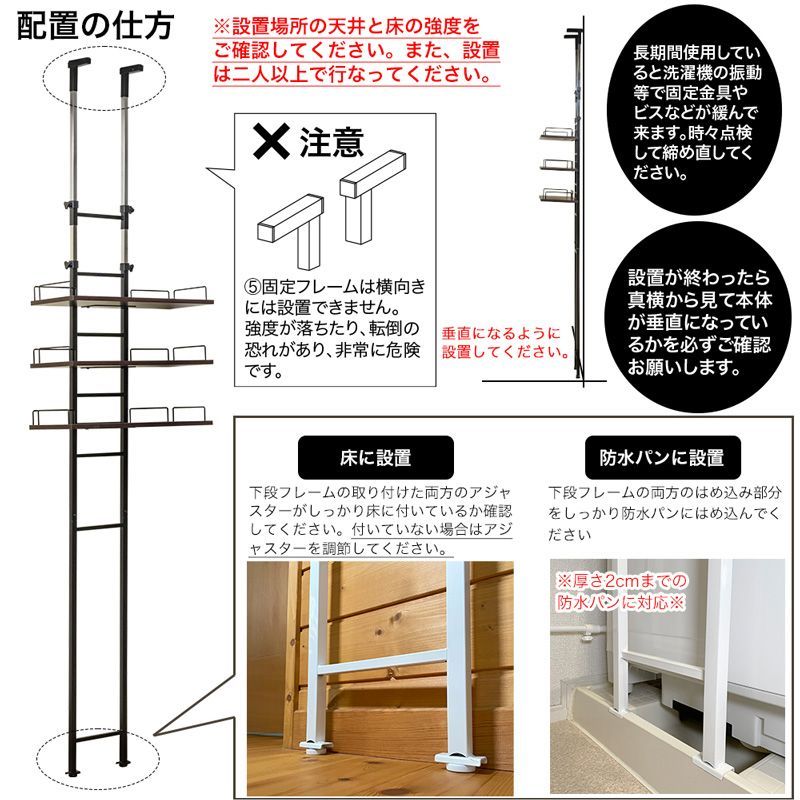 配置の仕方

※設置場所の天井と床の強度をご確認してください。また、設置は二人以上で行なってください。

✕ 注意

⑤固定フレームは横向きには設置できません。強度が落ちたり、転倒の恐れがあり、非常に危険です。

垂直になるように設置してください。

長期間使用していると洗濯機の振動等で固定金具やビスなどが緩んで来ます。時々点検して締め直してください。

設置が終わったら真横から見て本体が垂直になっているかを必ずご確認お願いします。

床に設置

下段フレームの取り付けた両方のアジャスターがしっかり床に付いているか確認してください。付いていない場合はアジャスターを調節してください。

防水パンに設置

下段フレームの両方のはめ込み部分をしっかり防水パンにはめ込んでください

※厚さ2cmまでの防水パンに対応※