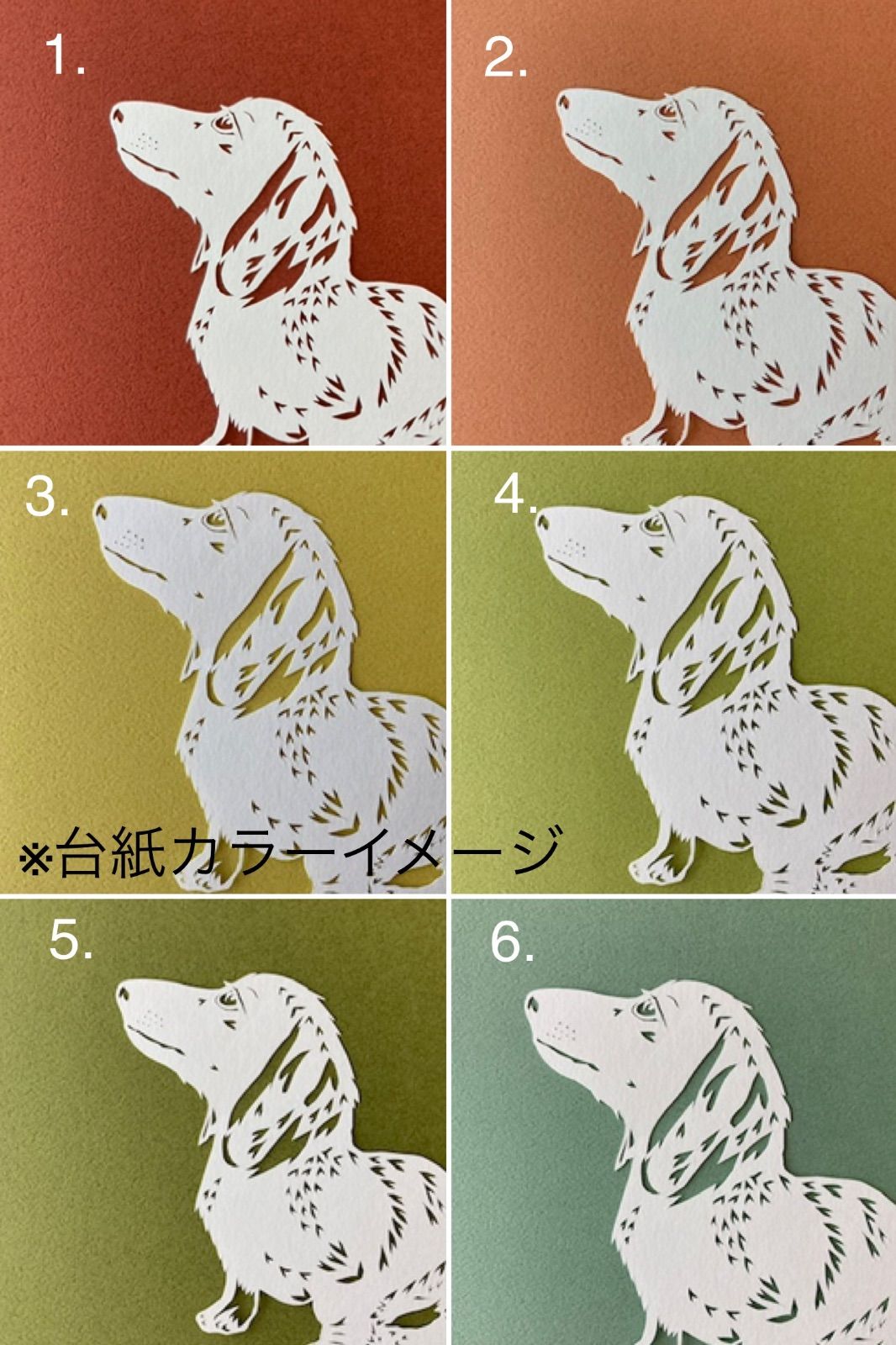 1.

2.

3.

4.

※台紙カラーイメージ

5.

6.