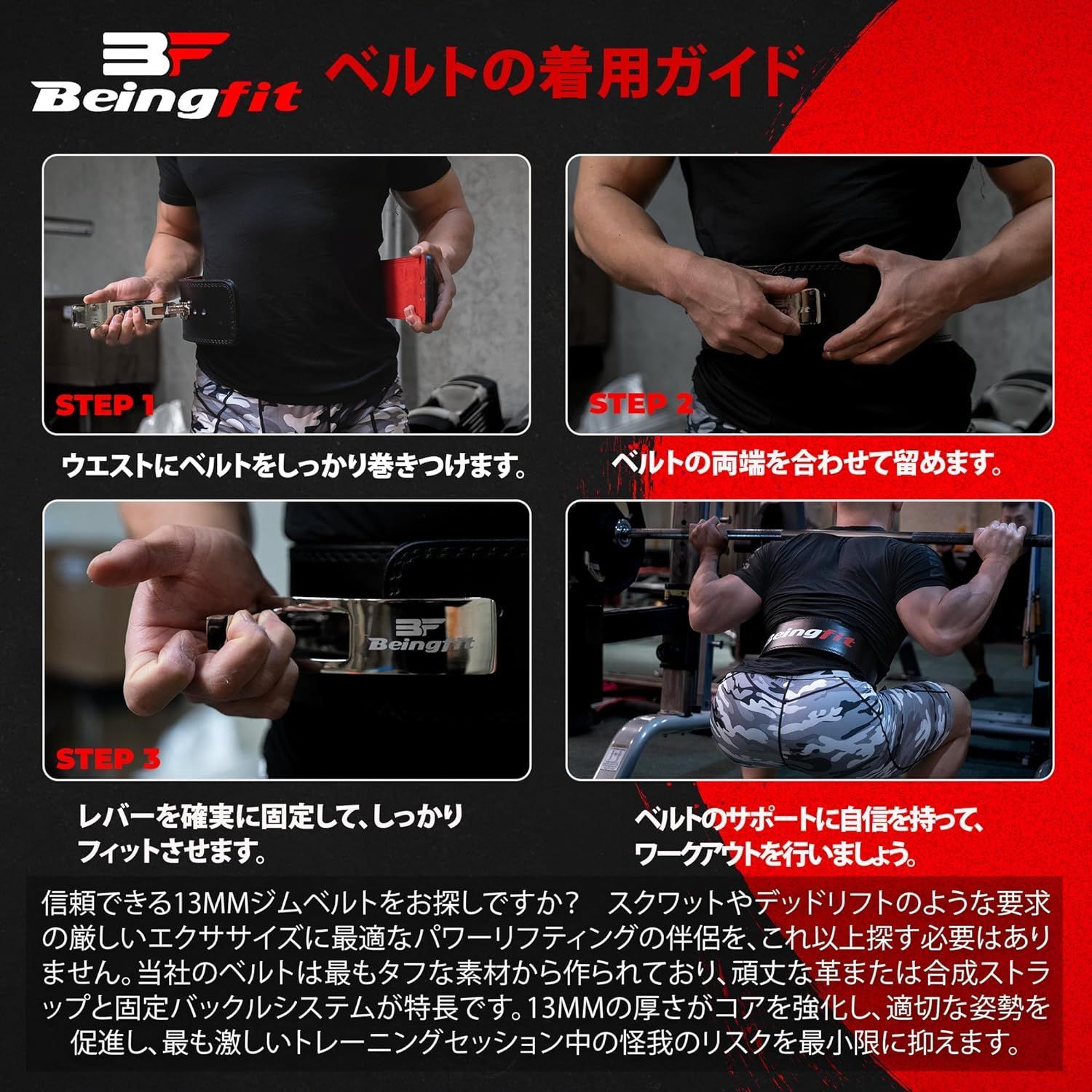 BF
Beingfit

ベルトの着用ガイド

STEP 1

ウエストにベルトをしっかり巻きつけます。

STEP 2

ベルトの両端を合わせて留めます。

BF
Beingfit

STEP 3

レバーを確実に固定して、しっかりフィットさせます。

Beingfit

ベルトのサポートに自信を持って、ワークアウトを行いましょう。

信頼できる13MMジムベルトをお探しですか？　スクワットやデッドリフトのような要求の厳しいエクササイズに最適なパワーリフティングの伴侶を、これ以上探す必要はありません。当社のベルトは最もタフな素材から作られており、頑丈な革または合成ストラップと固定バックルシステムが特長です。13MMの厚さがコアを強化し、適切な姿勢を促進し、最も激しいトレーニングセッション中の怪我のリスクを最小限に抑えます。