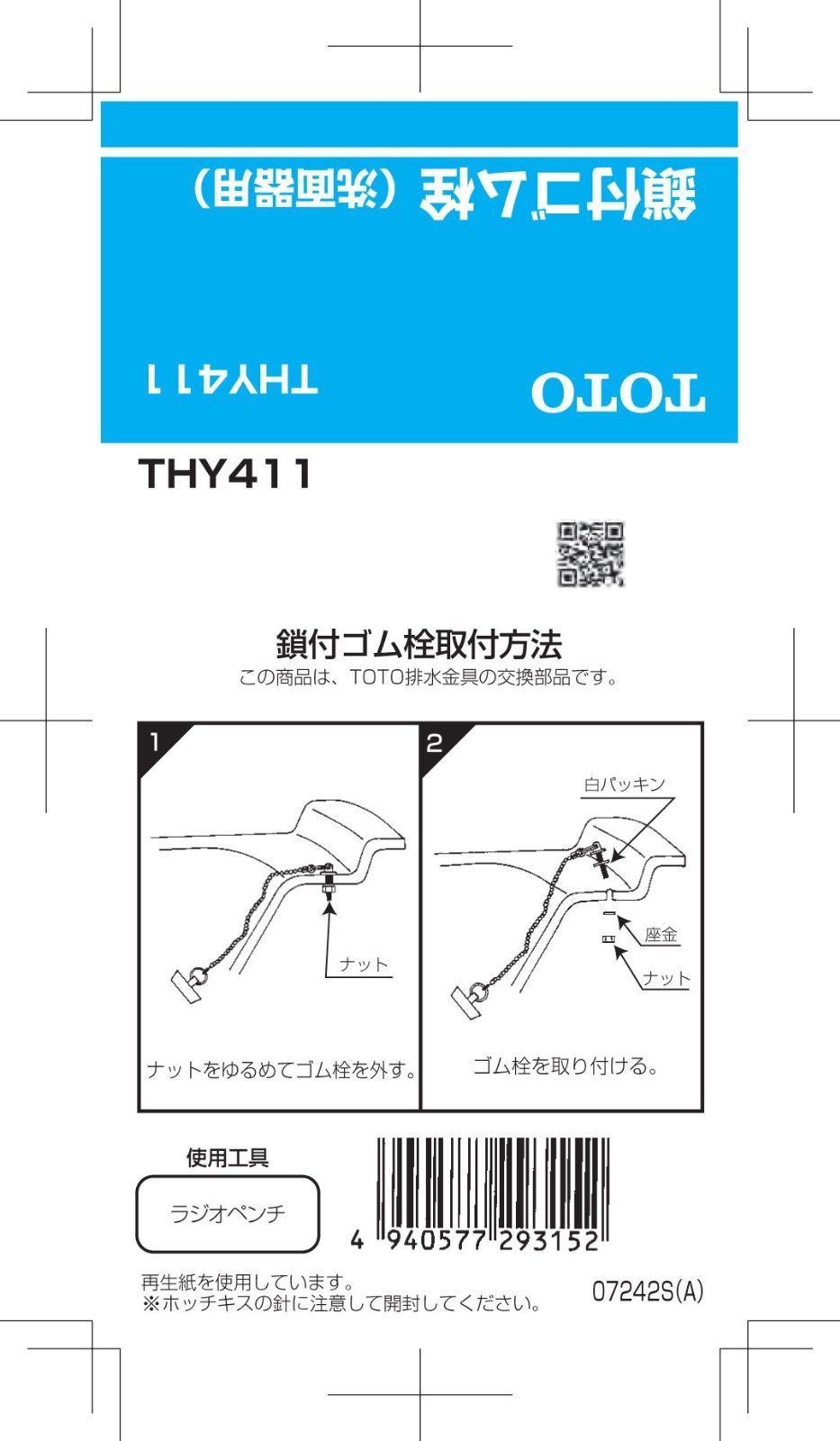 鎖付ゴム栓（洗面器用）

TOTO

THY411

THY411

鎖付ゴム栓取付方法
この商品は、TOTO排水金具の交換部品です。

1
ナット
ナットをゆるめてゴム栓を外す。

2
白パッキン
座金
ナット
ゴム栓を取り付ける。

使用工具
ラジオペンチ

4 940577 293152

再生紙を使用しています。
※ホッチキスの針に注意して開封してください。

07242S(A)