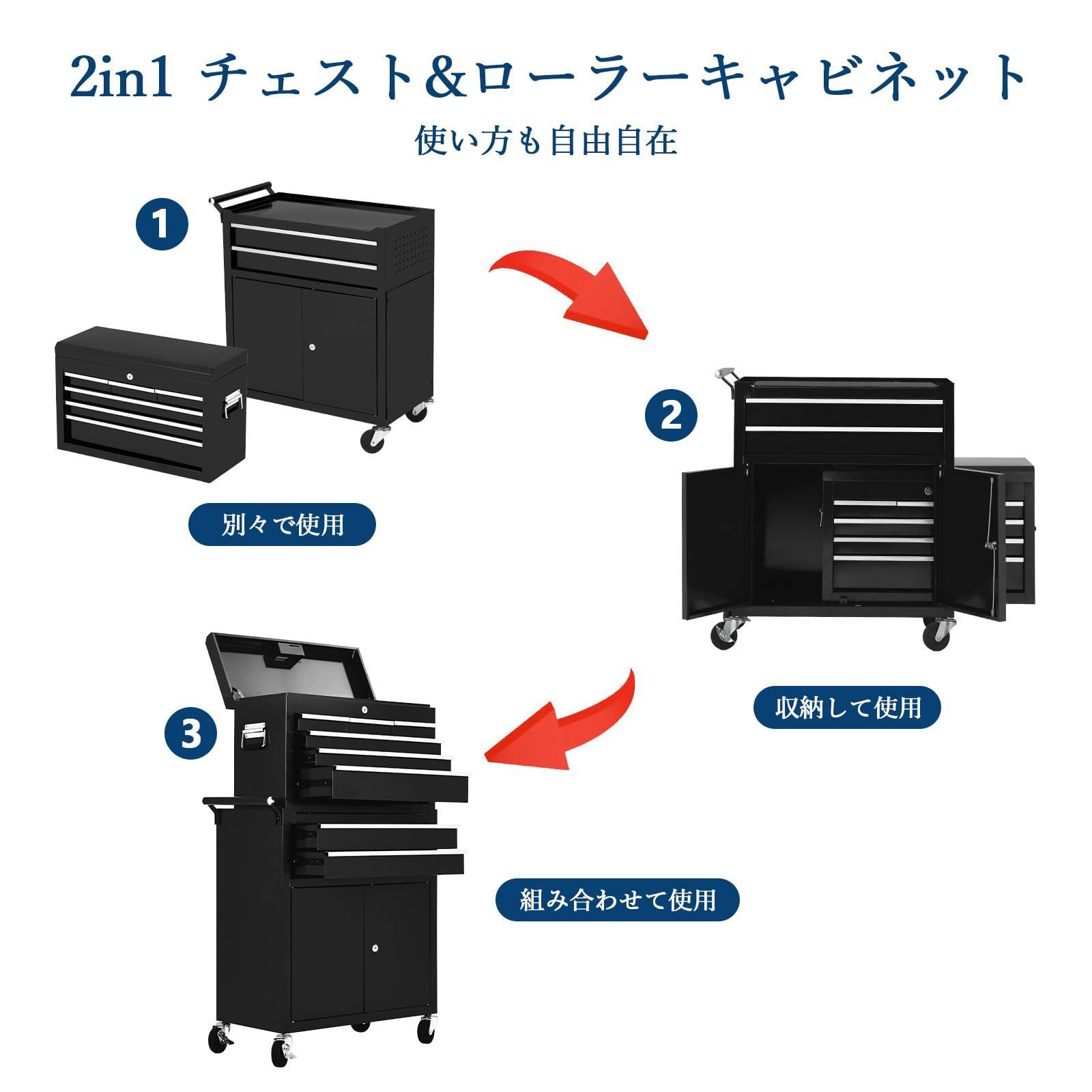 2in1 チェスト&ローラーキャビネット

使い方も自由自在

1

別々で使用

2

収納して使用

3

組み合わせて使用