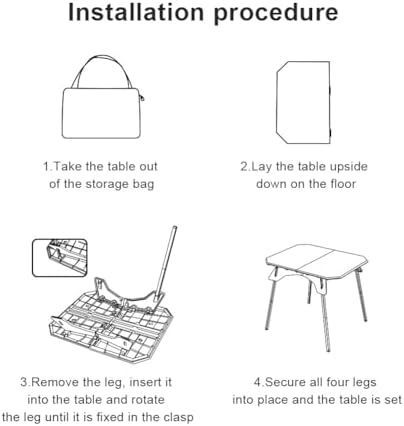 Installation procedure

1.Take the table out of the storage bag

2.Lay the table upside down on the floor

3.Remove the leg, insert it into the table and rotate the leg until it is fixed in the clasp

4.Secure all four legs into place and the table is set