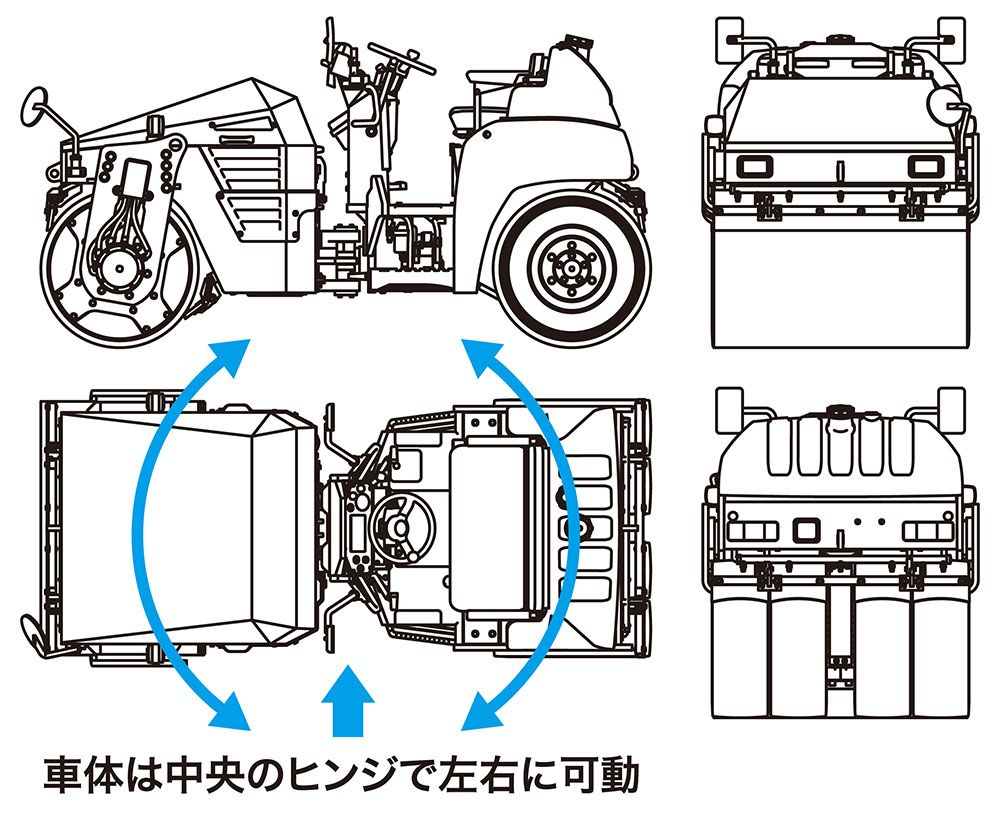 車体は中央のヒンジで左右に可動